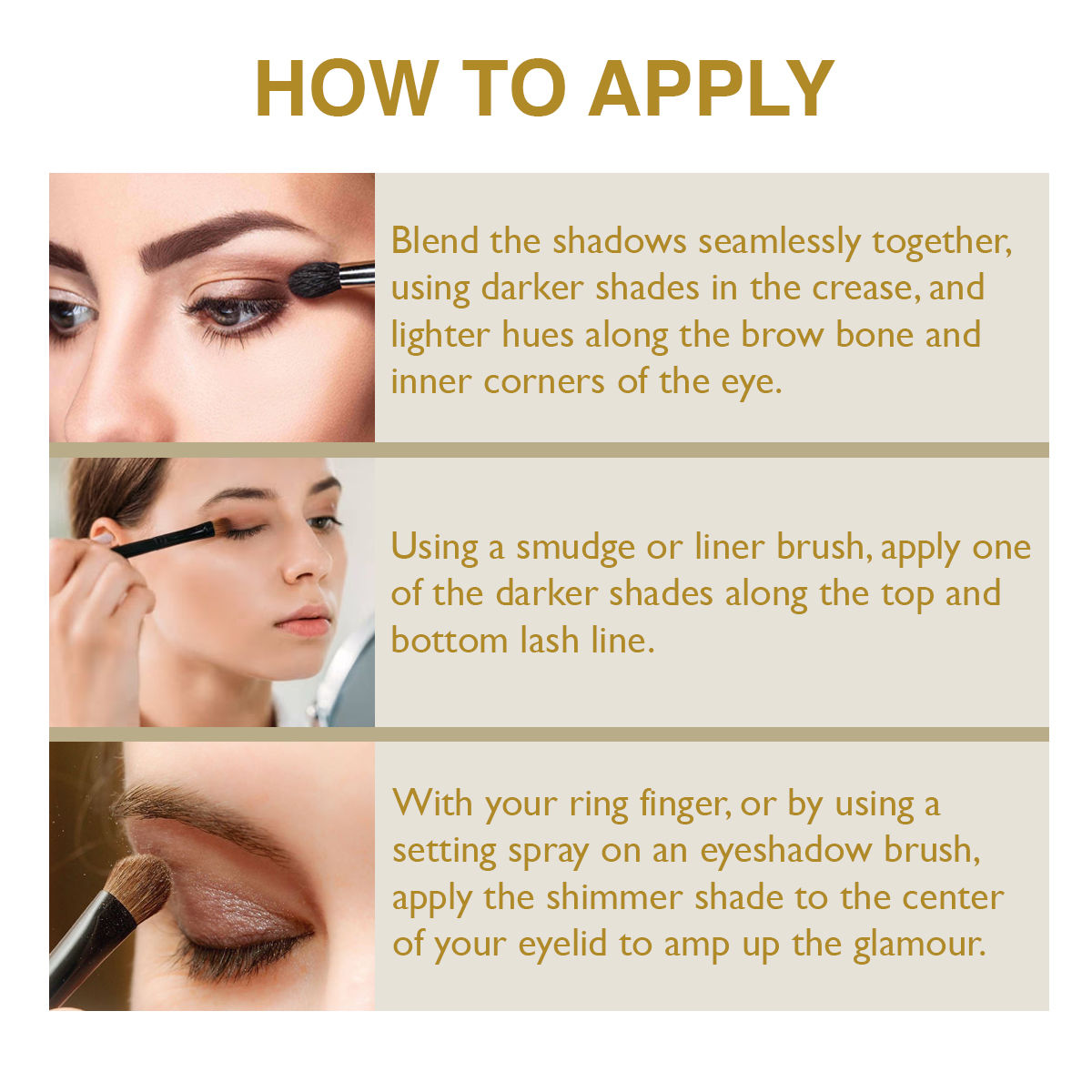 HOW TO APPLY

Blend the shadows seamlessly together, using darker shades in the crease, and lighter hues along the brow bone and inner corners of the eye.

Using a smudge or liner brush, apply one of the darker shades along the top and bottom lash line.

With your ring finger, or by using a setting spray on an eyeshadow brush, apply the shimmer shade to the center of your eyelid to amp up the glamour.