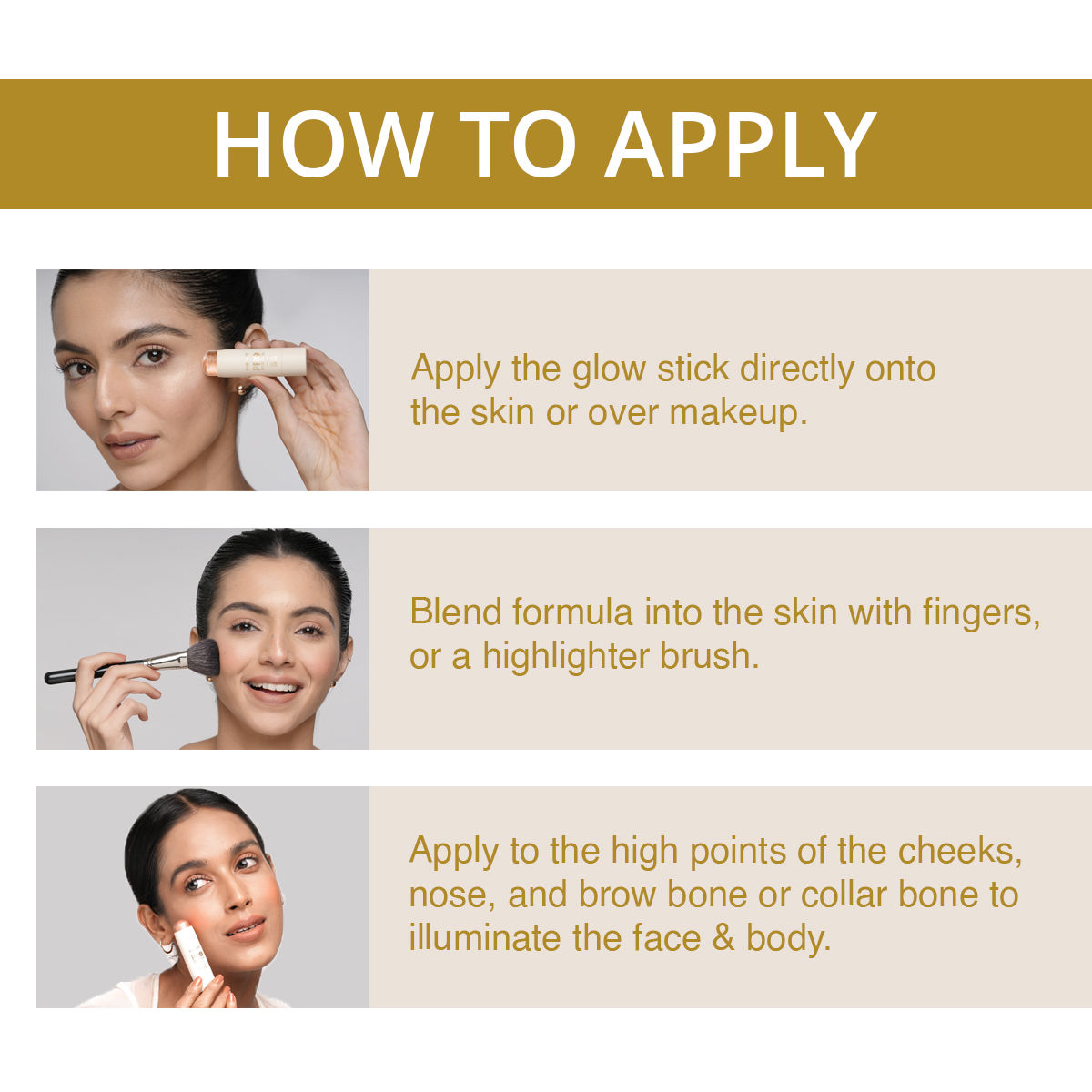 HOW TO APPLY

Apply the glow stick directly onto the skin or over makeup.

Blend formula into the skin with fingers, or a highlighter brush.

Apply to the high points of the cheeks, nose, and brow bone or collar bone to illuminate the face & body.