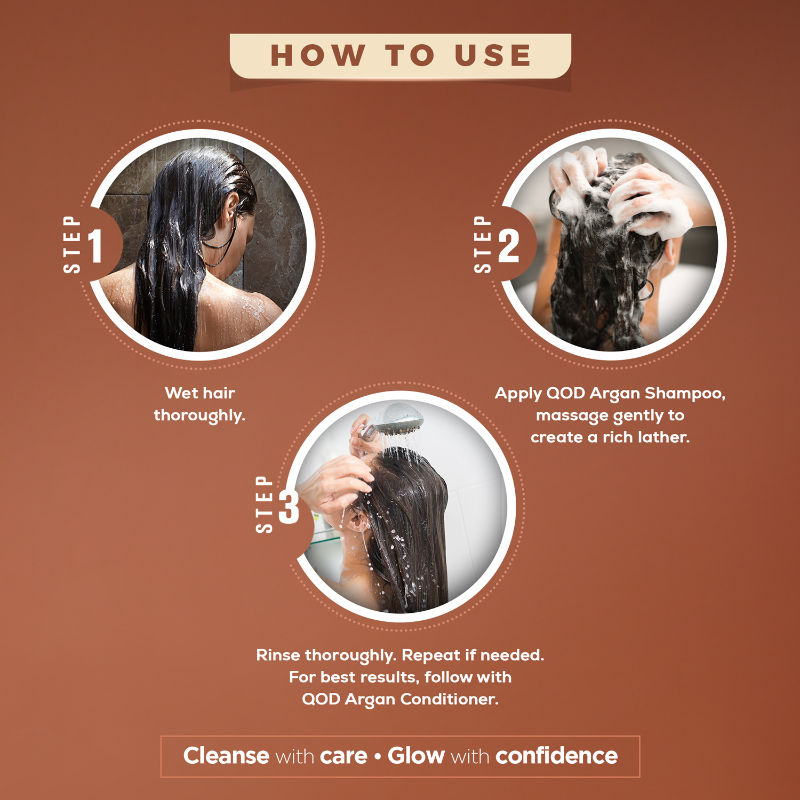 HOW TO USE

STEP 1

Wet hair thoroughly.

STEP 2

Apply QOD Argan Shampoo, massage gently to create a rich lather.

STEP 3

Rinse thoroughly. Repeat if needed. For best results, follow with QOD Argan Conditioner.

Cleanse with care • Glow with confidence