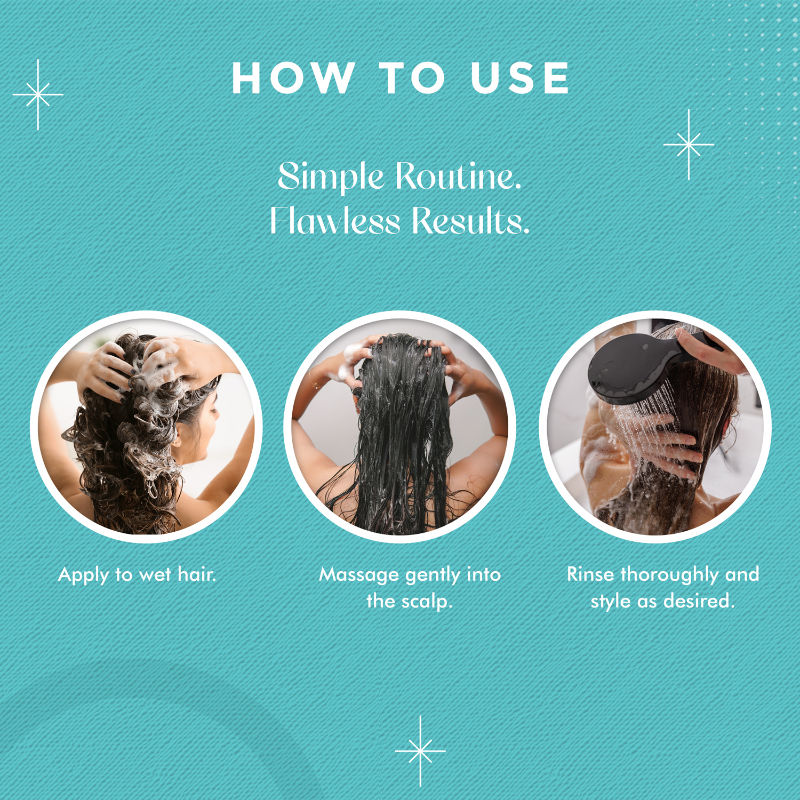 HOW TO USE

Simple Routine.
Flawless Results.

Apply to wet hair.

Massage gently into the scalp.

Rinse thoroughly and style as desired.