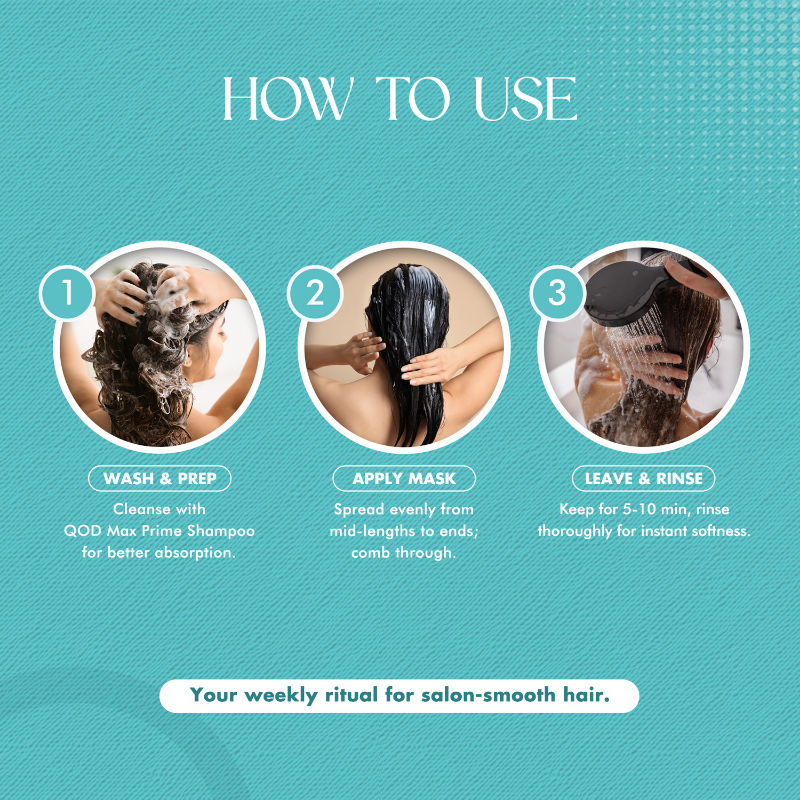 HOW TO USE

1

WASH & PREP

Cleanse with QOD Max Prime Shampoo for better absorption.

2

APPLY MASK

Spread evenly from mid-lengths to ends; comb through.

3

LEAVE & RINSE

Keep for 5-10 min, rinse thoroughly for instant softness.

Your weekly ritual for salon-smooth hair.