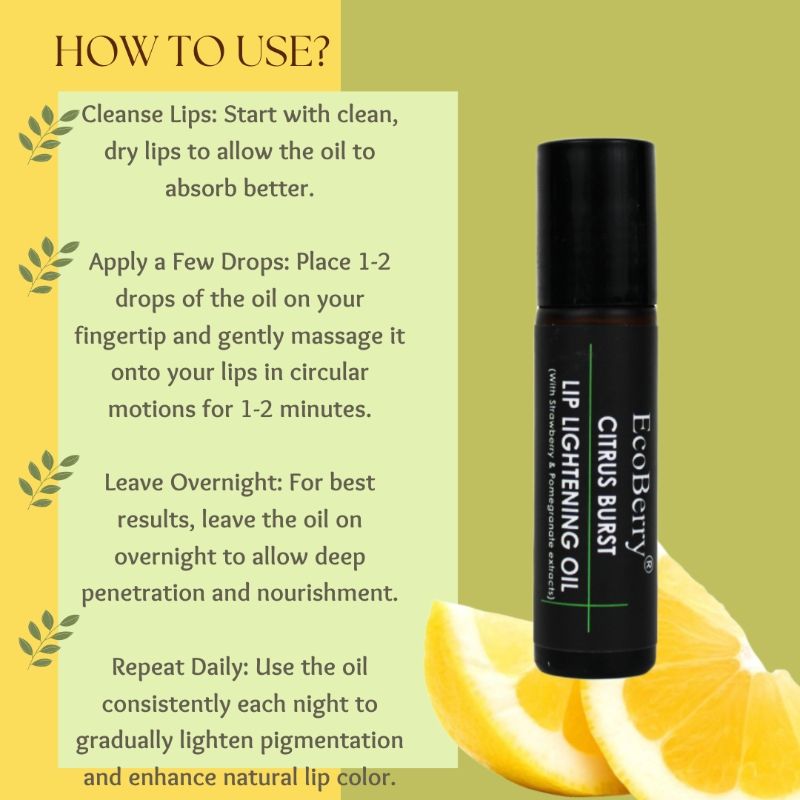 HOW TO USE?

Cleanse Lips: Start with clean, dry lips to allow the oil to absorb better.

Apply a Few Drops: Place 1-2 drops of the oil on your fingertip and gently massage it onto your lips in circular motions for 1-2 minutes.

Leave Overnight: For best results, leave the oil on overnight to allow deep penetration and nourishment.

Repeat Daily: Use the oil consistently each night to gradually lighten pigmentation and enhance natural lip color.

EcoBerry®
CITRUS BURST
LIP LIGHTENING OIL
(With Strawberry & Pomegranate extracts)