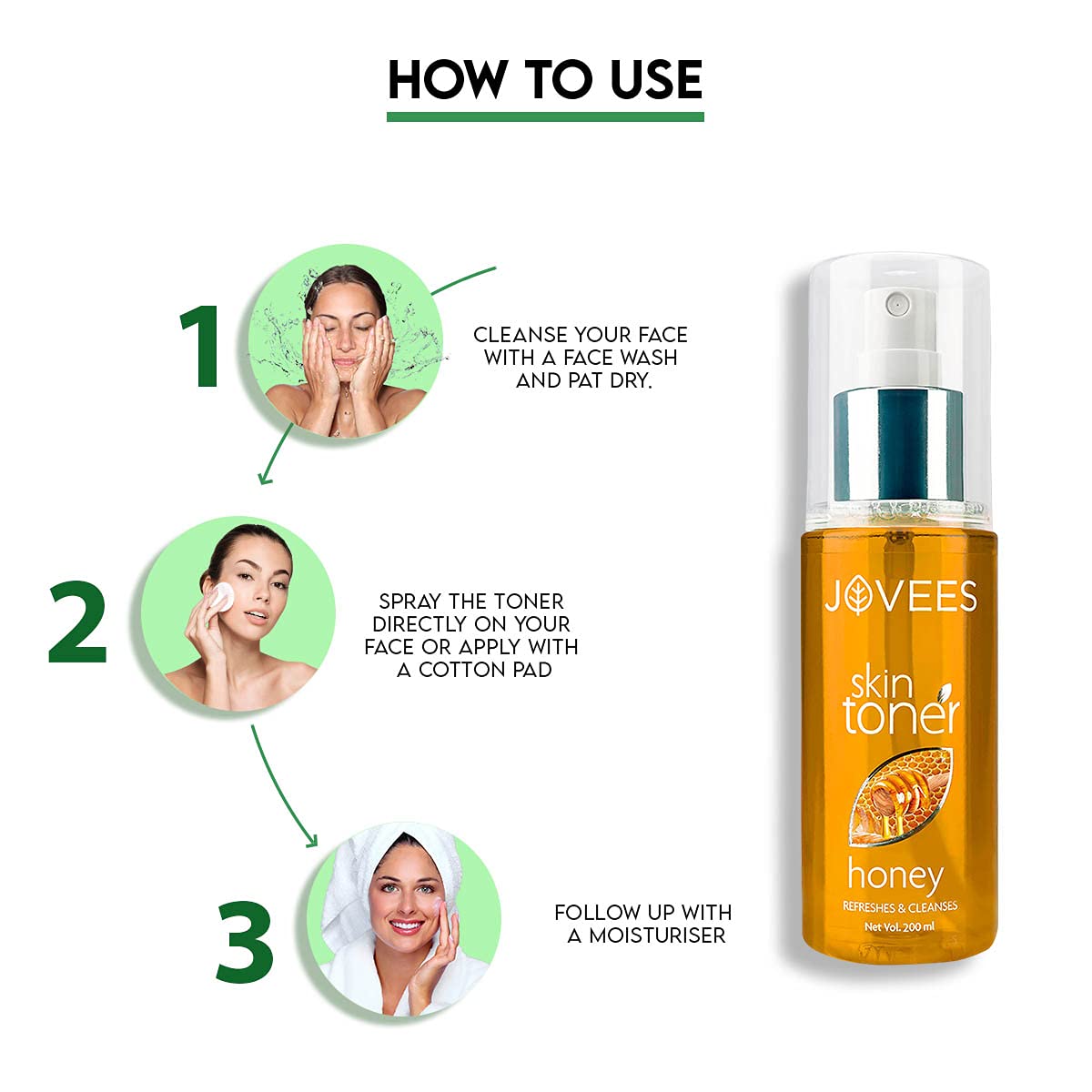 HOW TO USE

1

CLEANSE YOUR FACE WITH A FACE WASH AND PAT DRY.

2

SPRAY THE TONER DIRECTLY ON YOUR FACE OR APPLY WITH A COTTON PAD

3

FOLLOW UP WITH A MOISTURISER

JOVEES

skin toner

honey

REFRESHES & CLEANSES

Net Vol. 200 ml