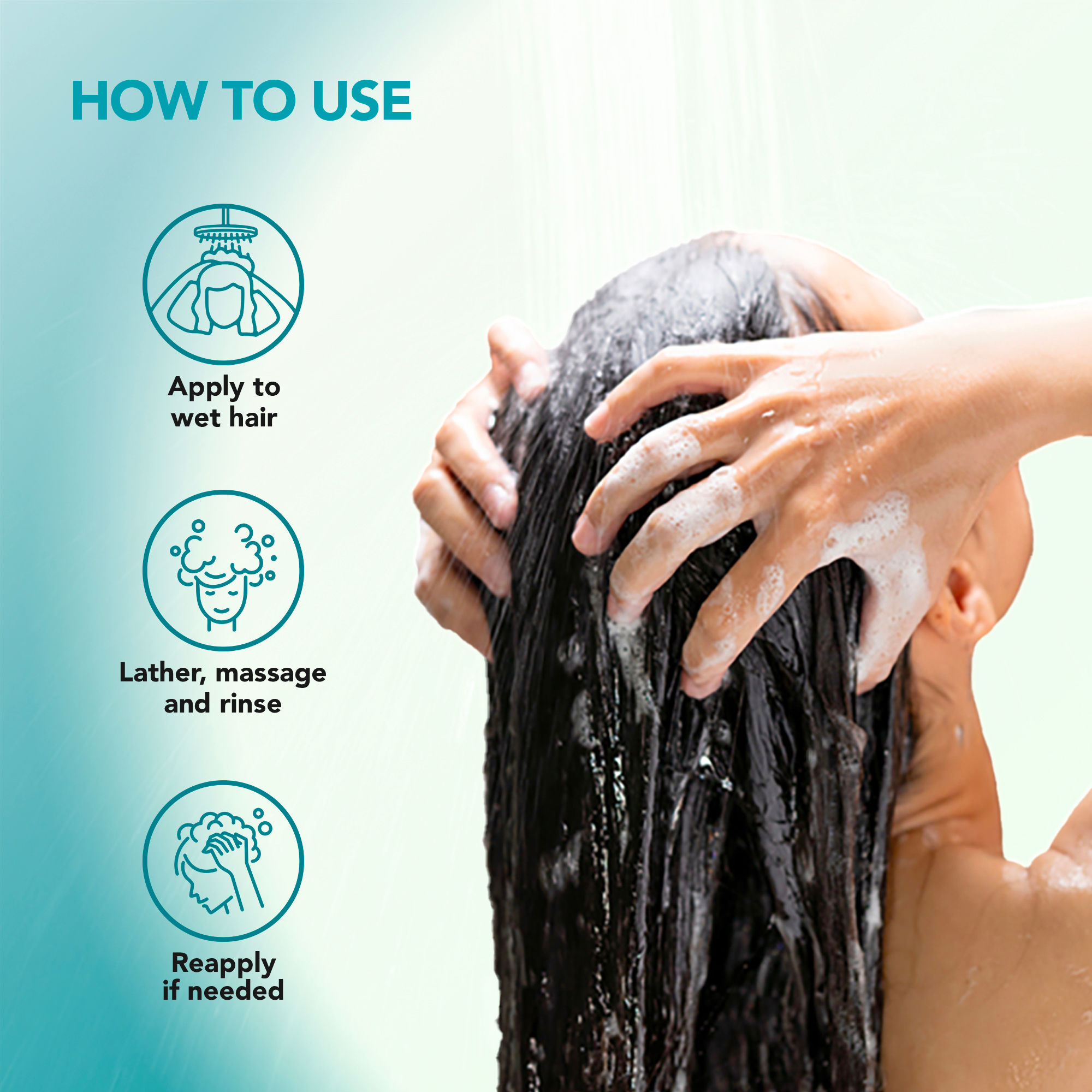 HOW TO USE

Apply to wet hair

Lather, massage and rinse

Reapply if needed