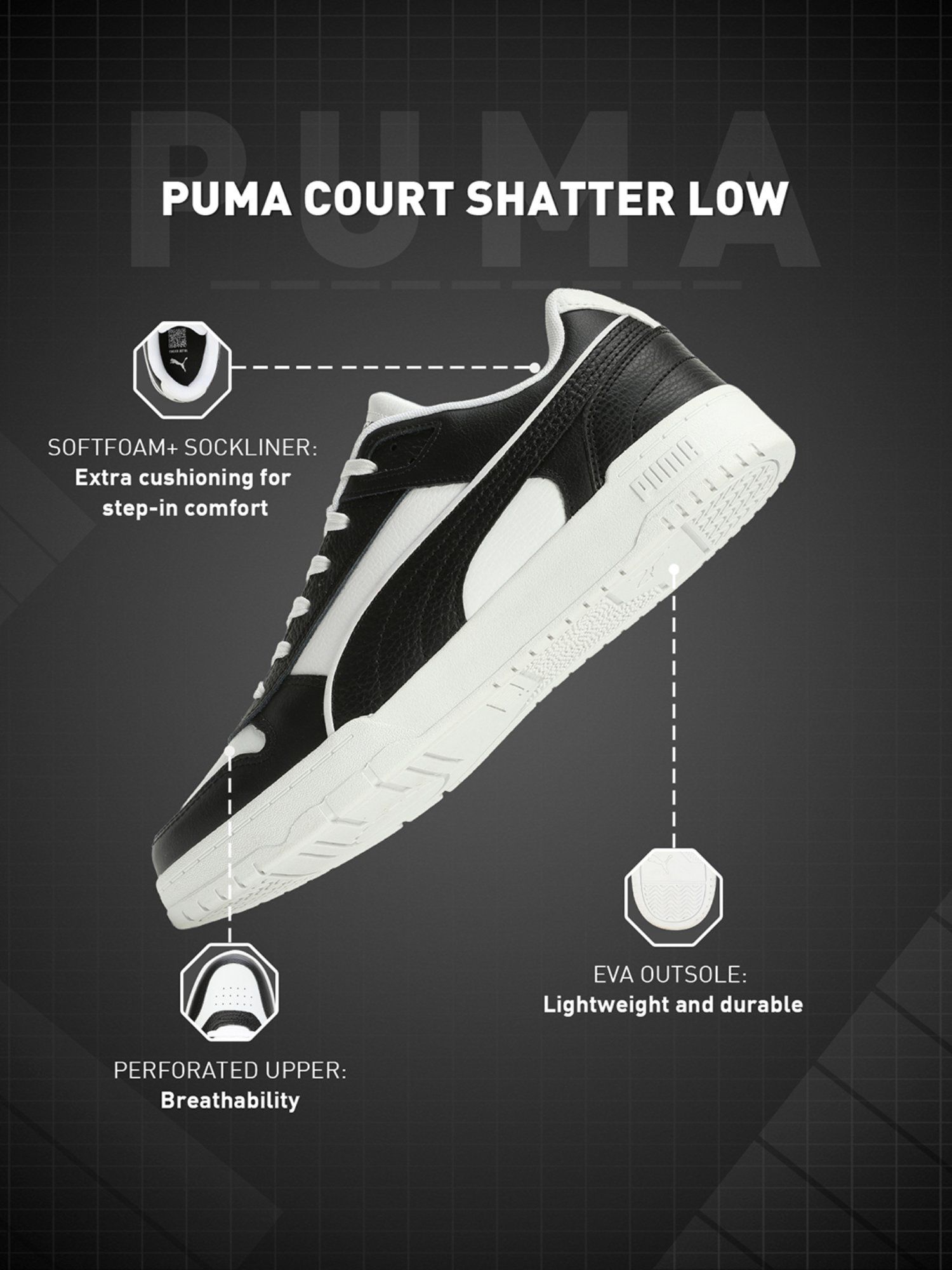 PUMA

PUMA COURT SHATTER LOW

SOFTFOAM+ SOCKLINER:
Extra cushioning for step-in comfort

PUMA

EVA OUTSOLE:
Lightweight and durable

PERFORATED UPPER:
Breathability