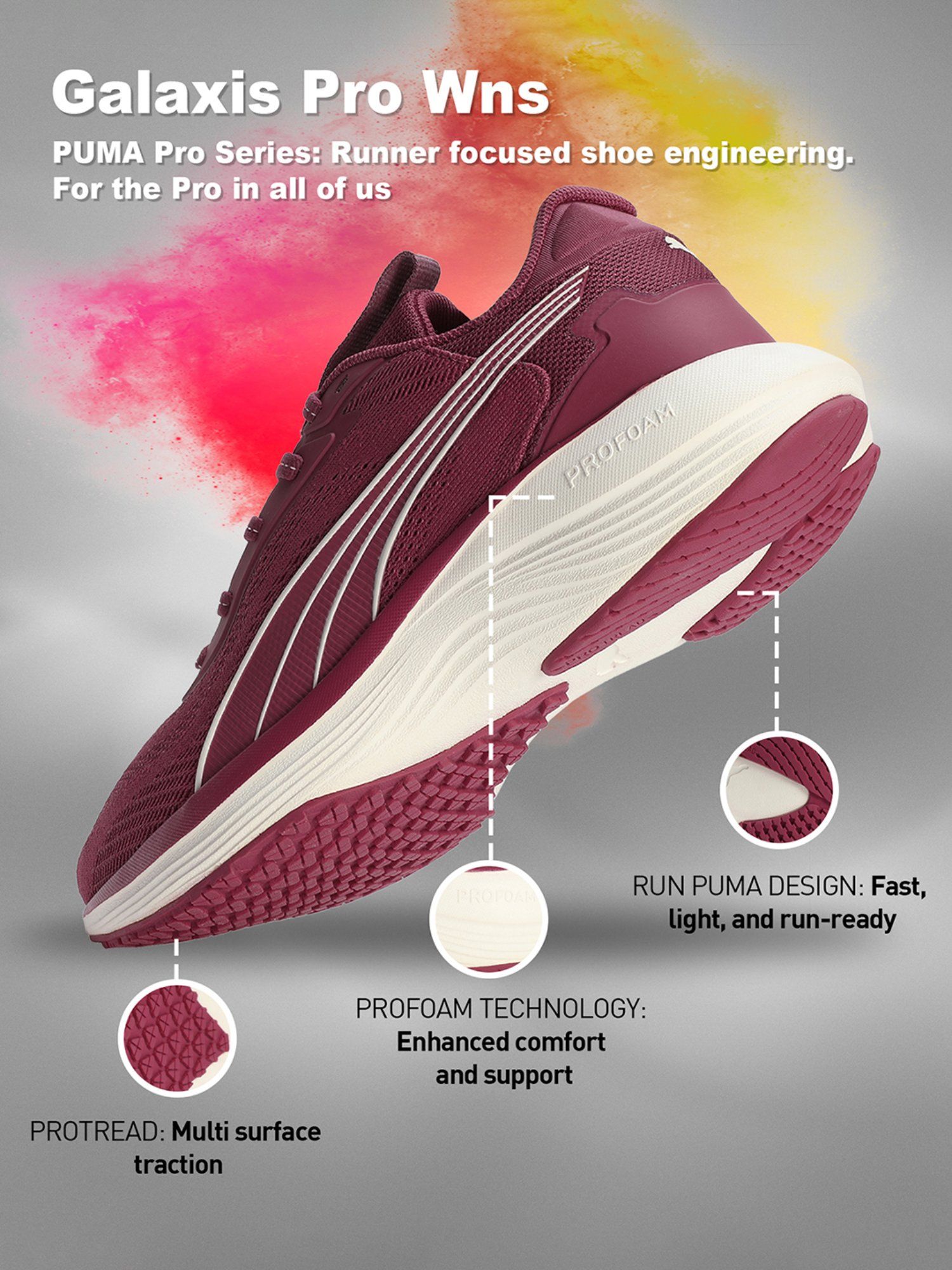 Galaxis Pro Wns

PUMA Pro Series: Runner focused shoe engineering. For the Pro in all of us

PROFOAM

PROFOAM

RUN PUMA DESIGN: Fast, light, and run-ready

PROFOAM TECHNOLOGY: Enhanced comfort and support

PROTREAD: Multi surface traction