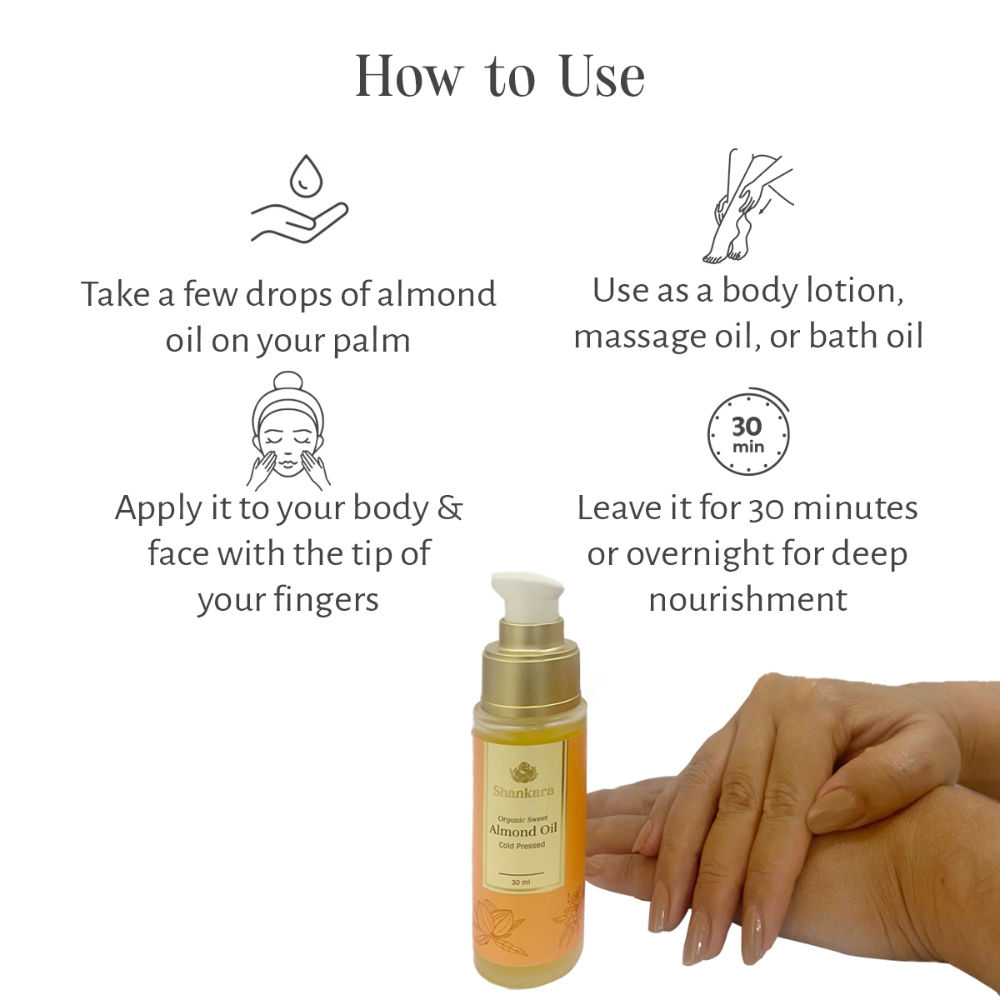 How to Use

Take a few drops of almond oil on your palm

Use as a body lotion, massage oil, or bath oil

Apply it to your body & face with the tip of your fingers

30 min

Leave it for 30 minutes or overnight for deep nourishment

Shankara

Organic Sweet
Almond Oil
Cold Pressed

30 ml