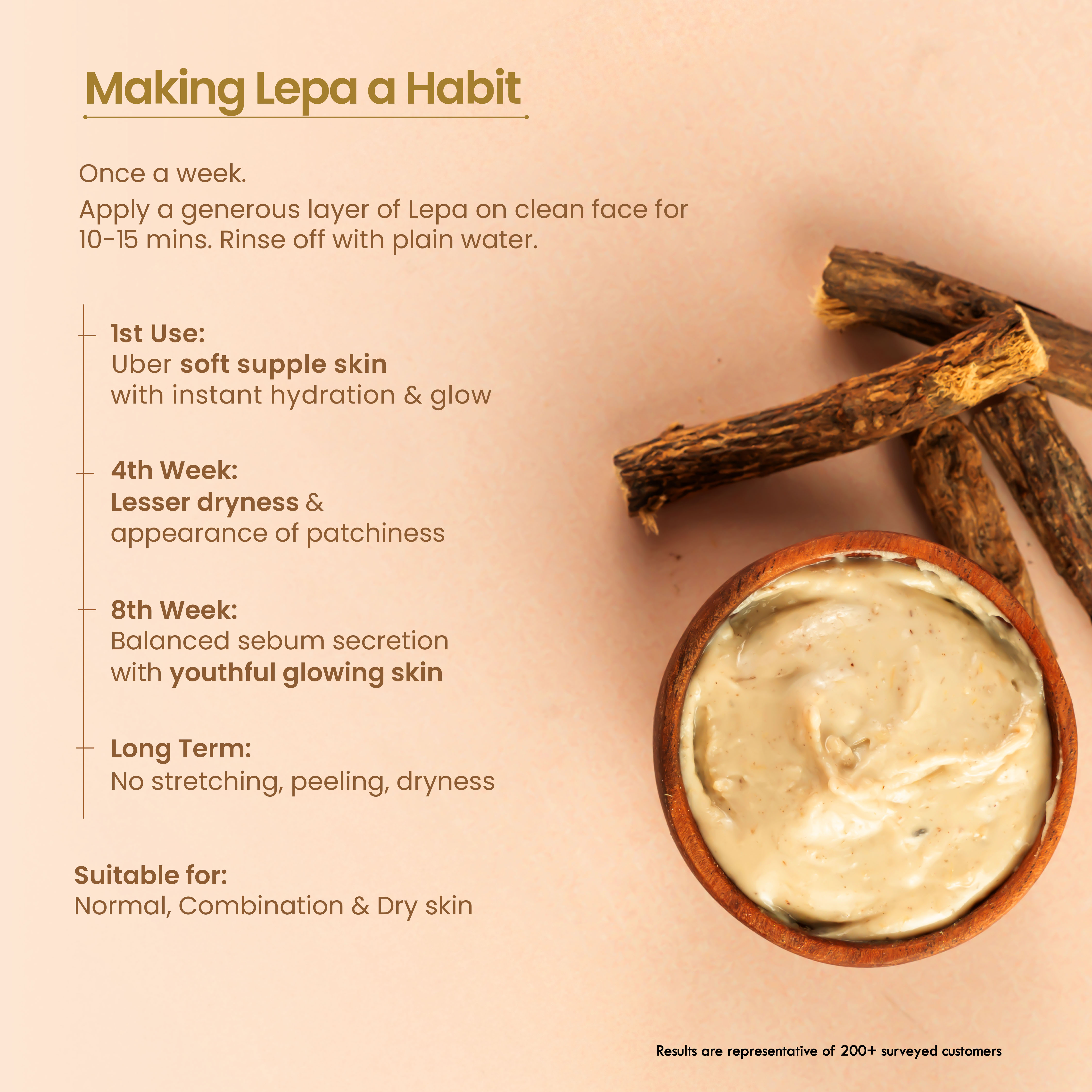 Making Lepa a Habit

Once a week.

Apply a generous layer of Lepa on clean face for 10-15 mins. Rinse off with plain water.

1st Use:
Uber soft supple skin with instant hydration & glow

4th Week:
Lesser dryness & appearance of patchiness

8th Week:
Balanced sebum secretion with youthful glowing skin

Long Term:
No stretching, peeling, dryness

Suitable for:
Normal, Combination & Dry skin

Results are representative of 200+ surveyed customers