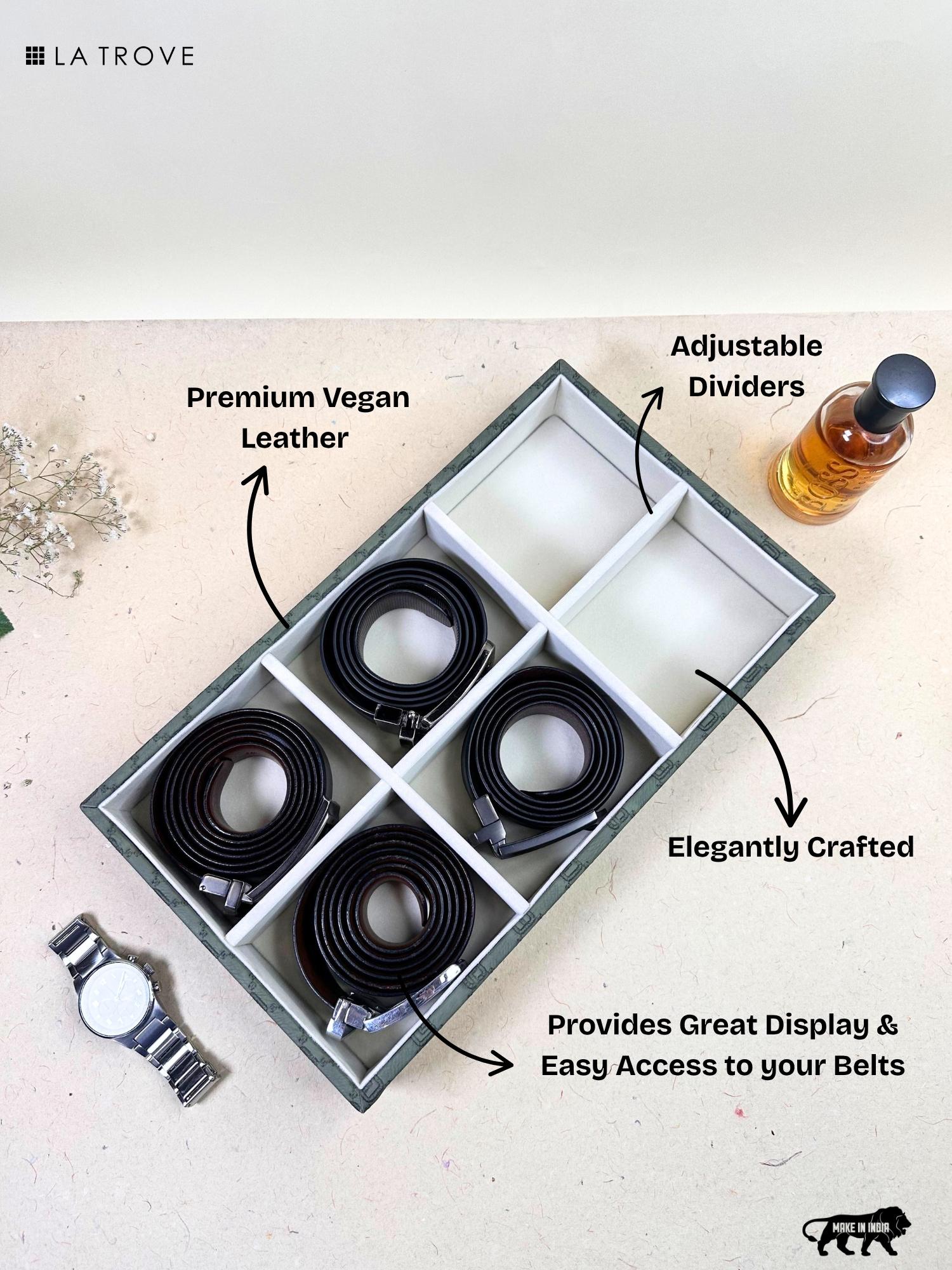 LA TROVE

Adjustable Dividers

Premium Vegan Leather

BOSS

Elegantly Crafted

Provides Great Display & Easy Access to your Belts

MAKE IN INDIA