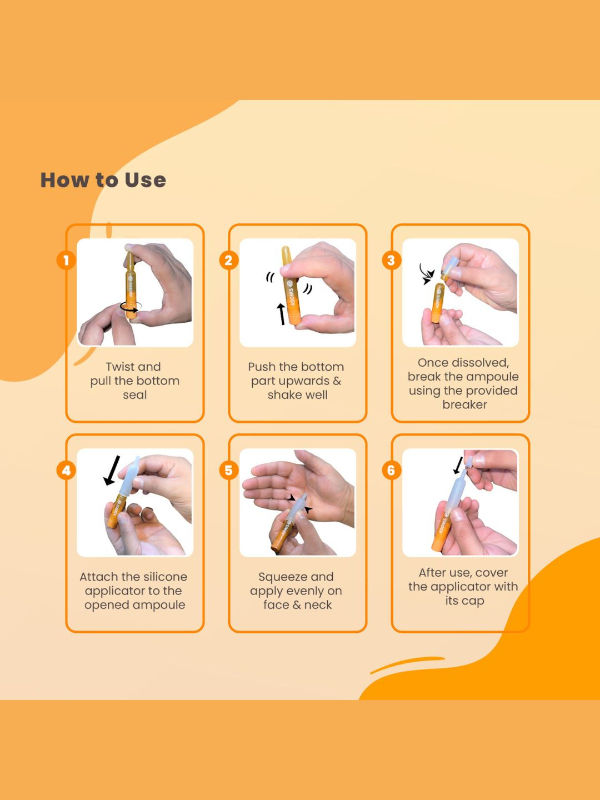 How to Use

1
Twist and pull the bottom seal

2
Push the bottom part upwards & shake well

3
Once dissolved, break the ampoule using the provided breaker

4
Attach the silicone applicator to the opened ampoule

5
Squeeze and apply evenly on face & neck

6
After use, cover the applicator with its cap