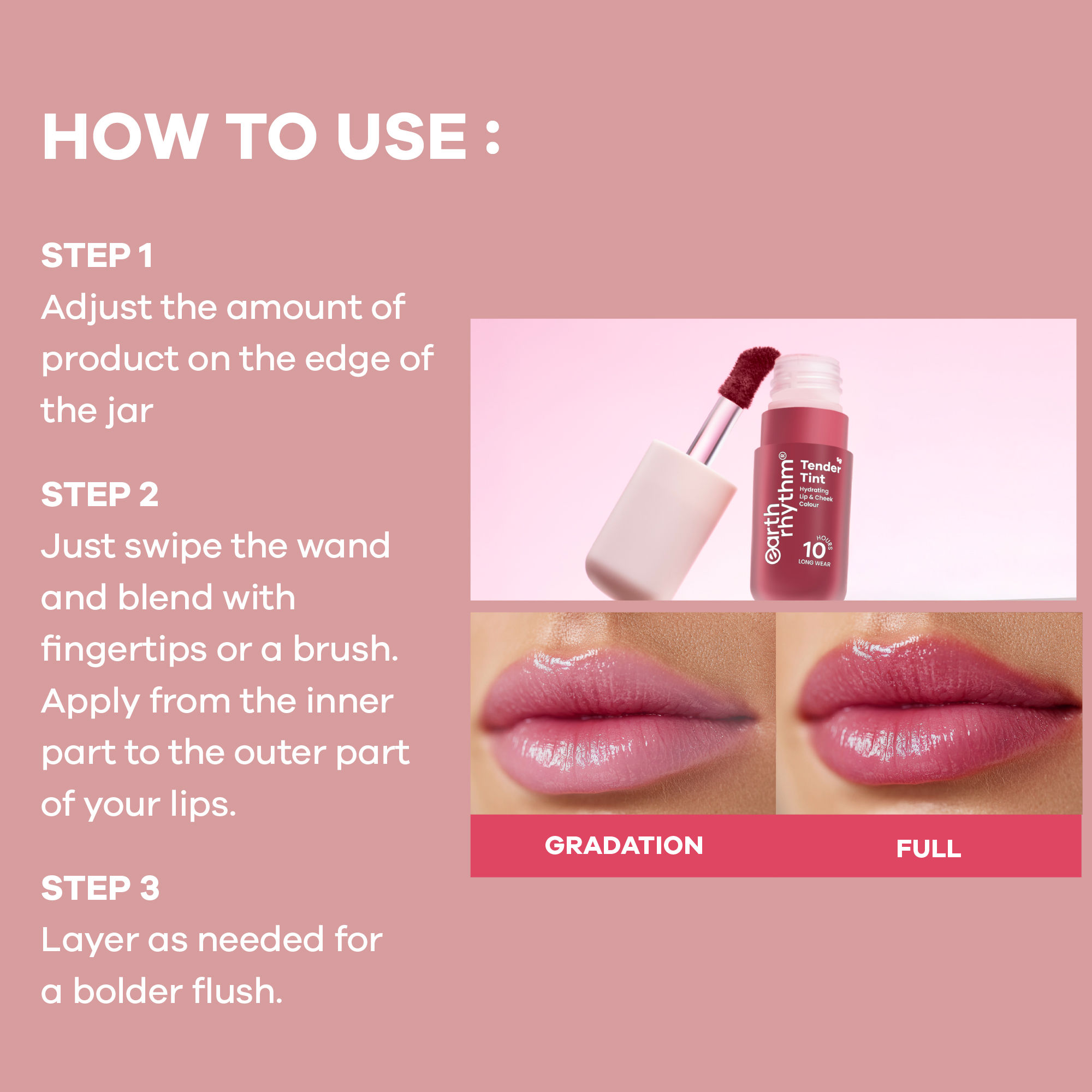 HOW TO USE :

STEP 1
Adjust the amount of product on the edge of the jar

STEP 2
Just swipe the wand and blend with fingertips or a brush. Apply from the inner part to the outer part of your lips.

STEP 3
Layer as needed for a bolder flush.

earth rhythm®
Tender Tint
Hydrating Lip & Cheek Colour
10 HOURS LONG WEAR

GRADATION

FULL