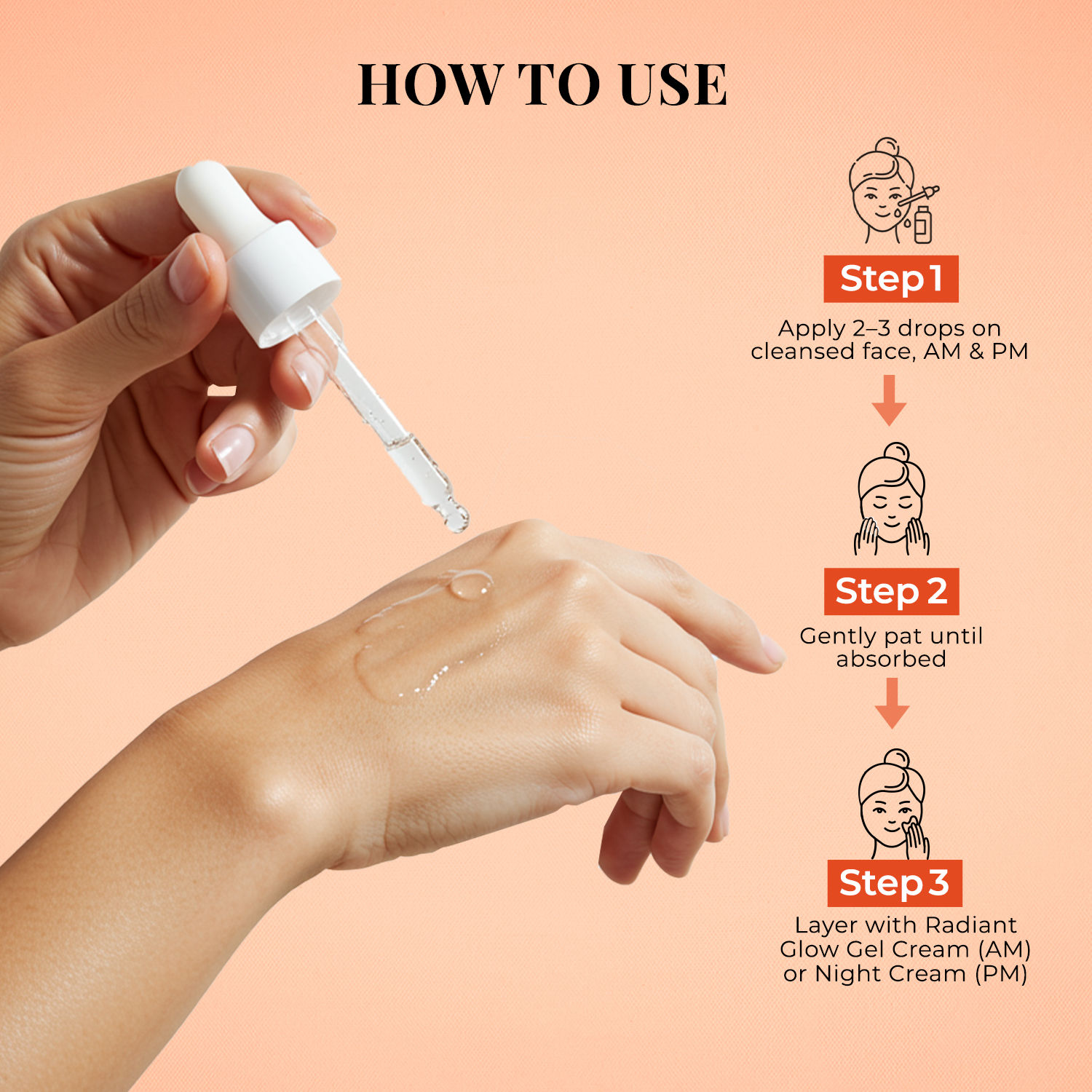 HOW TO USE

Step 1

Apply 2–3 drops on cleansed face, AM & PM

Step 2

Gently pat until absorbed

Step 3

Layer with Radiant Glow Gel Cream (AM) or Night Cream (PM)