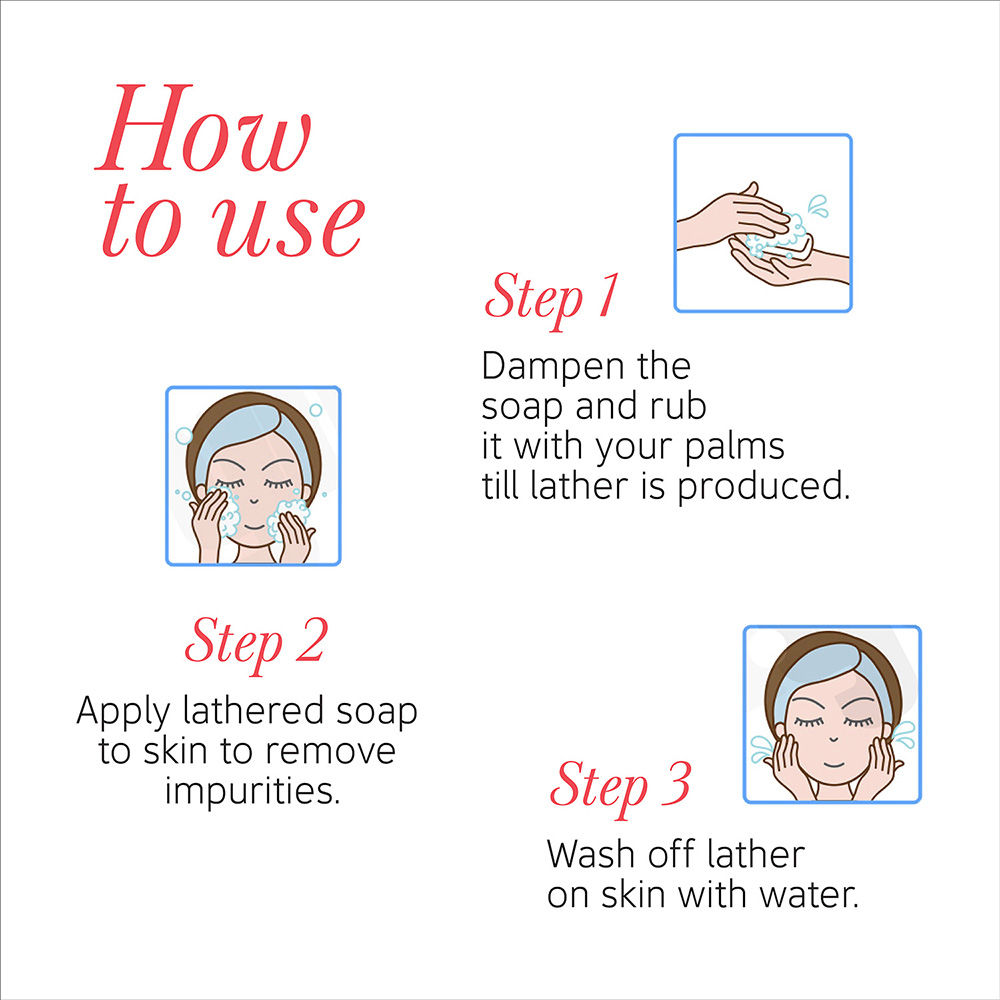 How to use

Step 1
Dampen the soap and rub it with your palms till lather is produced.

Step 2
Apply lathered soap to skin to remove impurities.

Step 3
Wash off lather on skin with water.