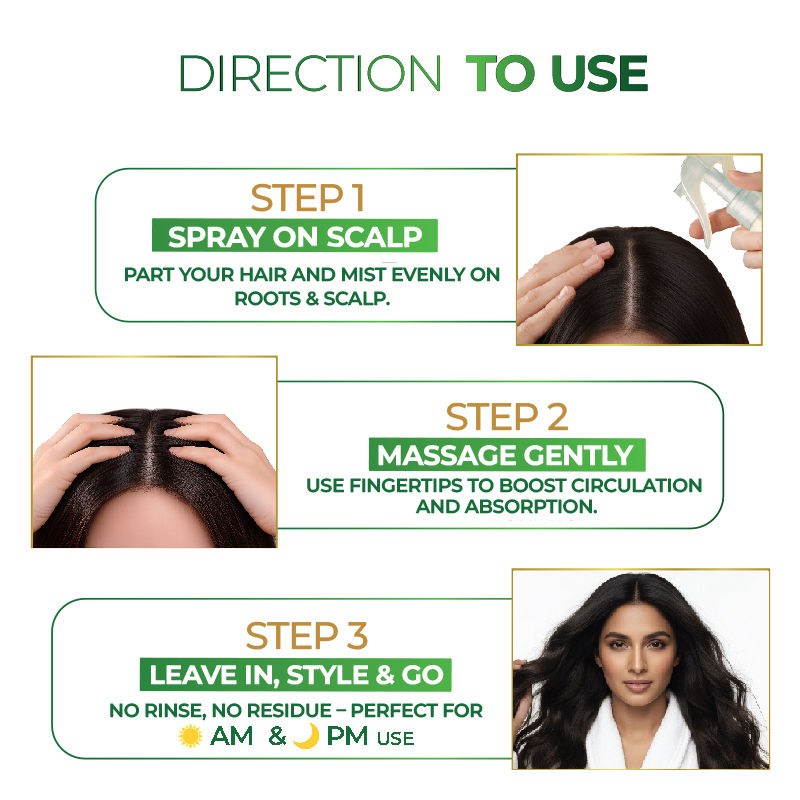 DIRECTION TO USE

STEP 1
SPRAY ON SCALP
PART YOUR HAIR AND MIST EVENLY ON ROOTS & SCALP.

STEP 2
MASSAGE GENTLY
USE FINGERTIPS TO BOOST CIRCULATION AND ABSORPTION.

STEP 3
LEAVE IN, STYLE & GO
NO RINSE, NO RESIDUE – PERFECT FOR AM & PM USE