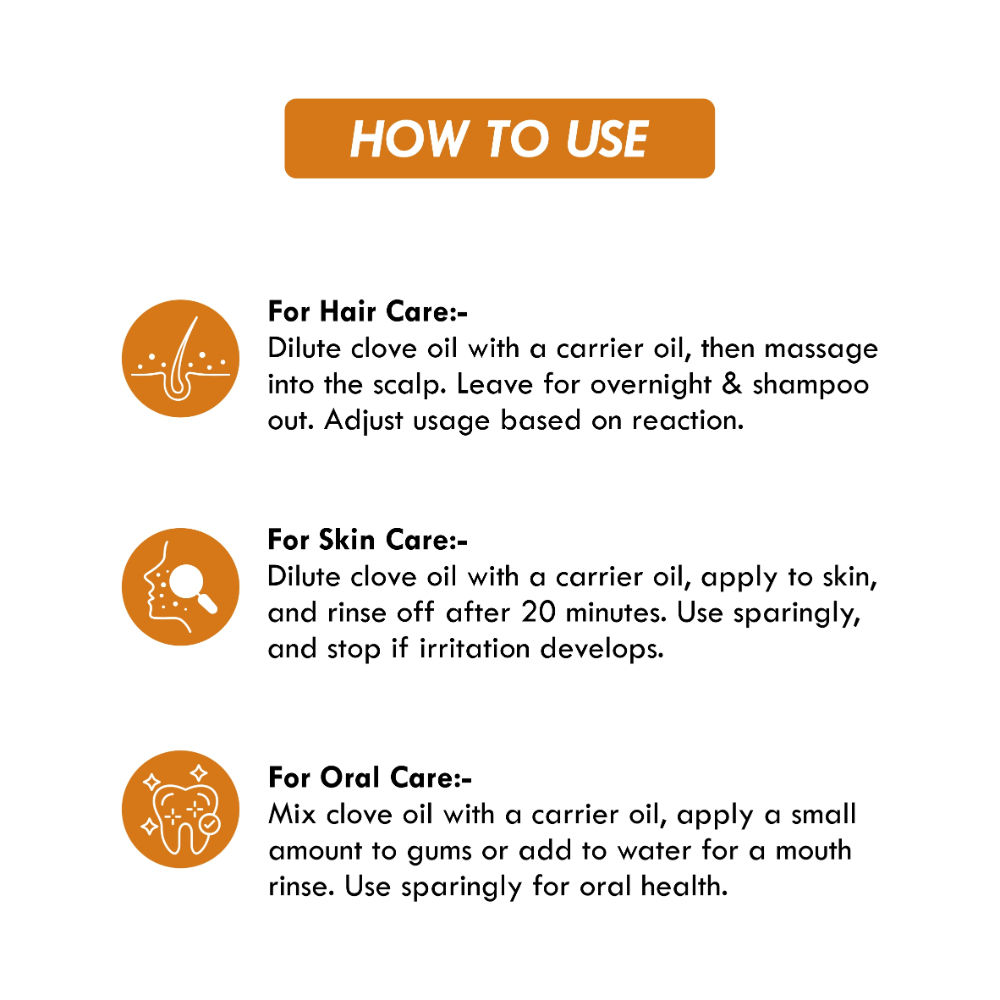 HOW TO USE

For Hair Care:-
Dilute clove oil with a carrier oil, then massage into the scalp. Leave for overnight & shampoo out. Adjust usage based on reaction.

For Skin Care:-
Dilute clove oil with a carrier oil, apply to skin, and rinse off after 20 minutes. Use sparingly, and stop if irritation develops.

For Oral Care:-
Mix clove oil with a carrier oil, apply a small amount to gums or add to water for a mouth rinse. Use sparingly for oral health.