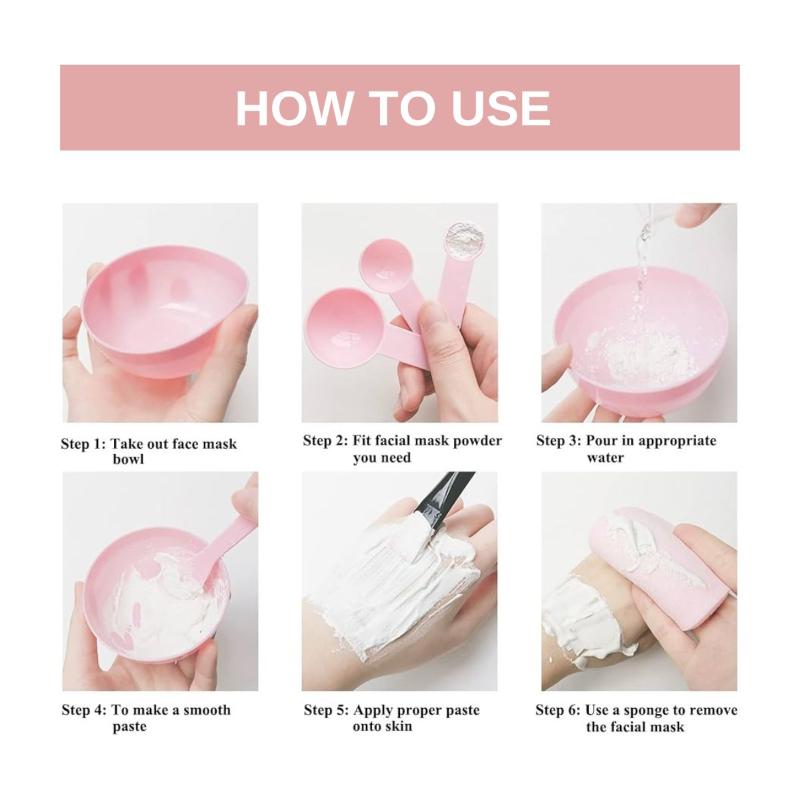 HOW TO USE

Step 1: Take out face mask bowl

Step 2: Fit facial mask powder you need

Step 3: Pour in appropriate water

Step 4: To make a smooth paste

Step 5: Apply proper paste onto skin

Step 6: Use a sponge to remove the facial mask