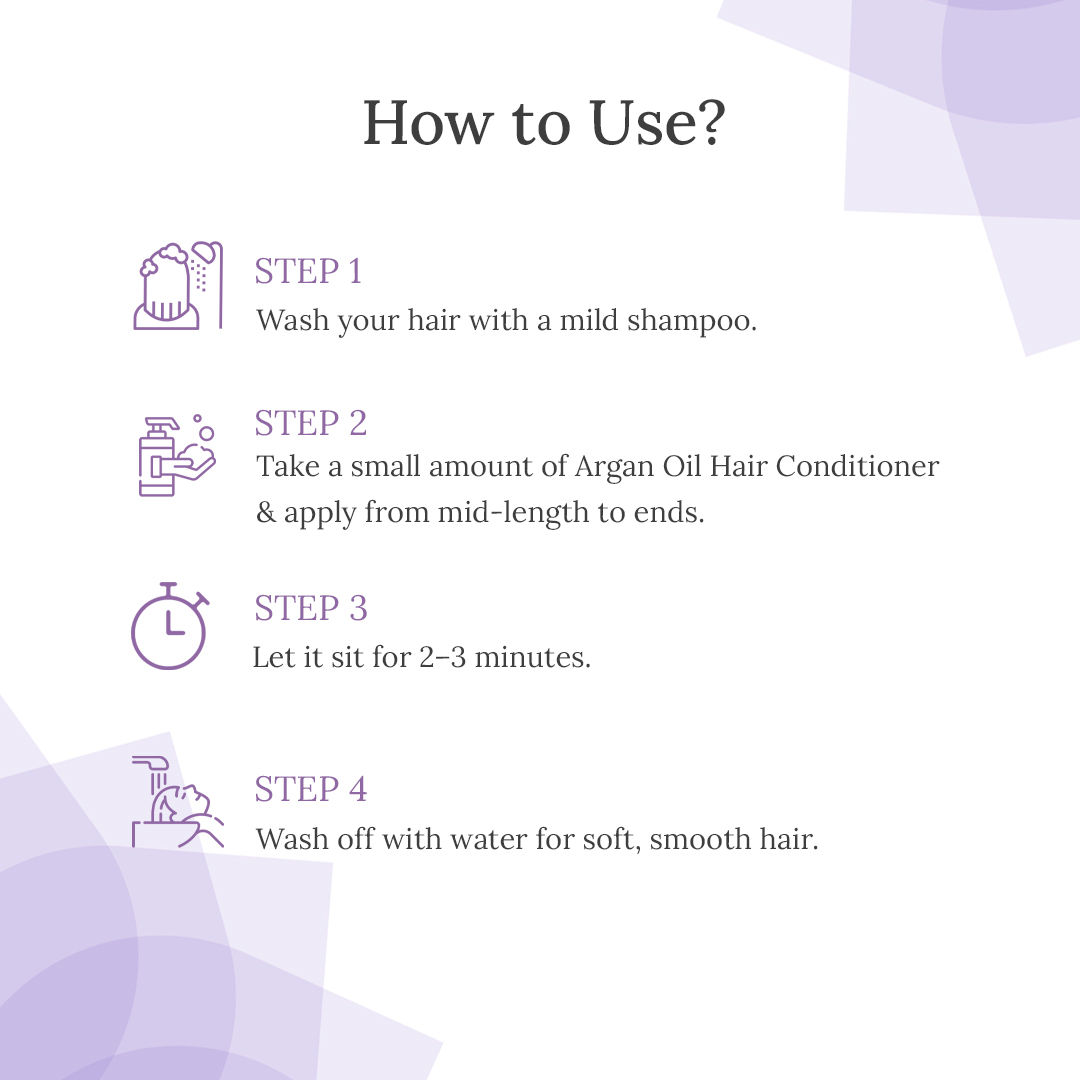 How to Use?

STEP 1
Wash your hair with a mild shampoo.

STEP 2
Take a small amount of Argan Oil Hair Conditioner & apply from mid-length to ends.

STEP 3
Let it sit for 2–3 minutes.

STEP 4
Wash off with water for soft, smooth hair.