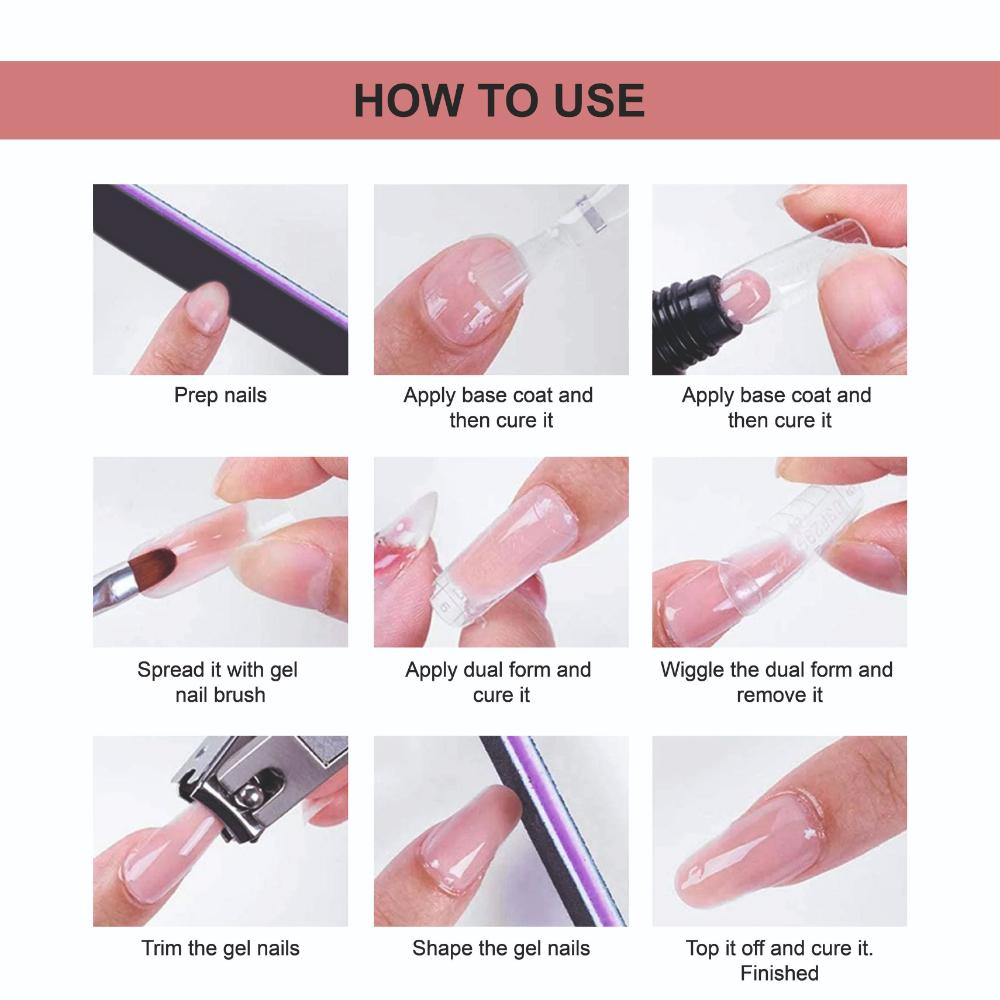 HOW TO USE

Prep nails

Apply base coat and then cure it

Apply base coat and then cure it

Spread it with gel nail brush

Apply dual form and cure it

Wiggle the dual form and remove it

Trim the gel nails

Shape the gel nails

Top it off and cure it. Finished