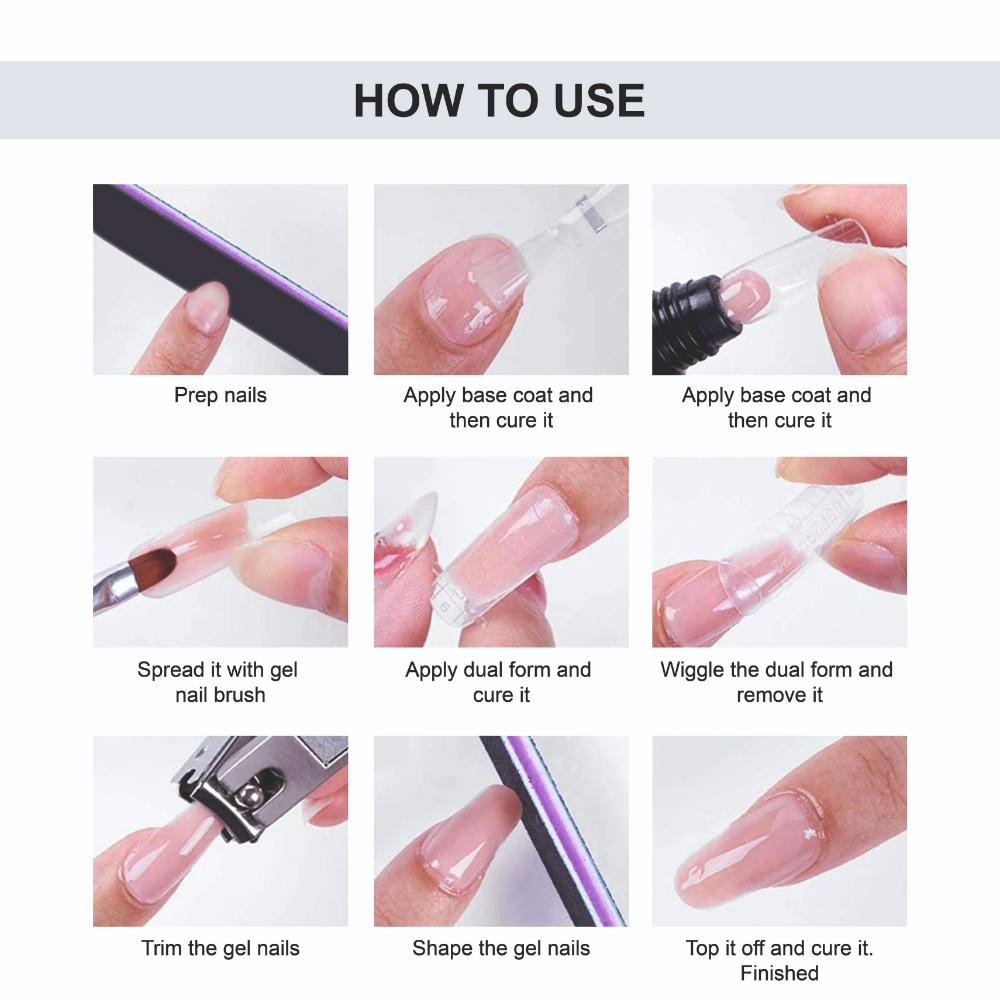 HOW TO USE

Prep nails

Apply base coat and then cure it

Apply base coat and then cure it

Spread it with gel nail brush

Apply dual form and cure it

Wiggle the dual form and remove it

Trim the gel nails

Shape the gel nails

Top it off and cure it. Finished