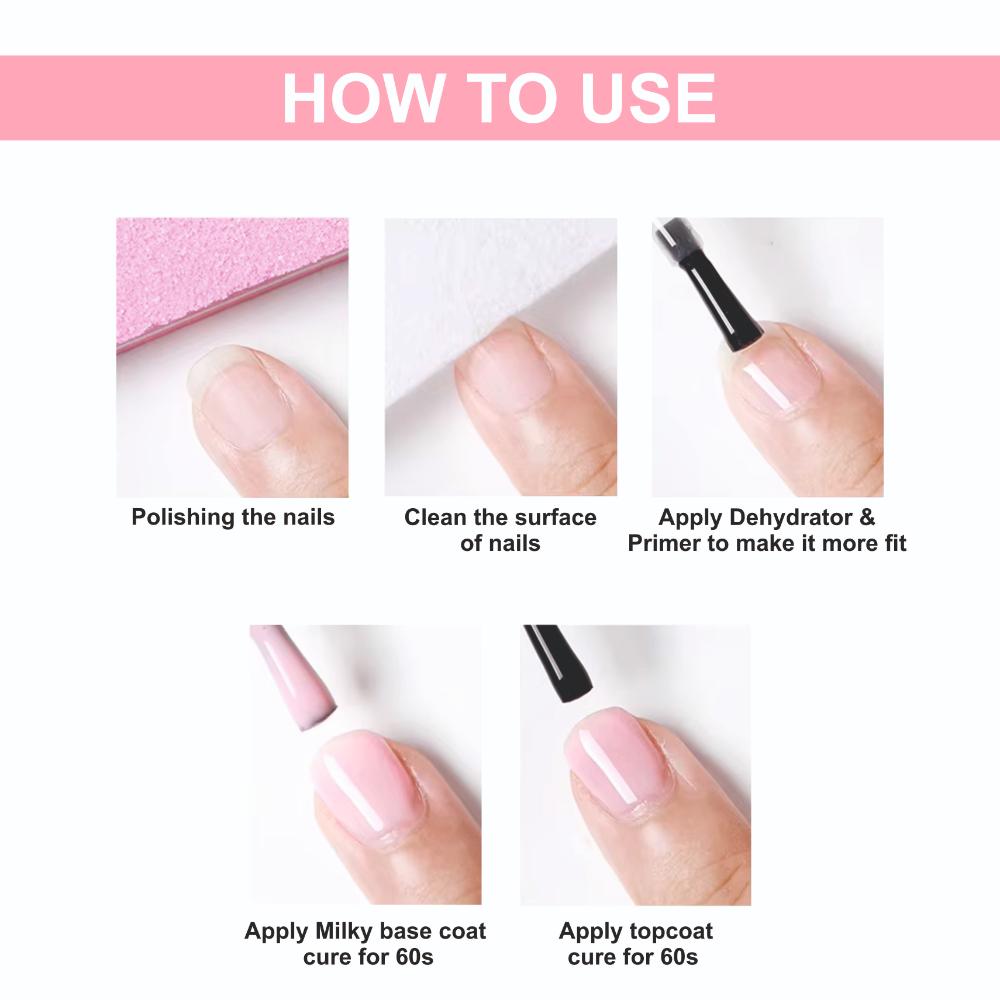 HOW TO USE

Polishing the nails

Clean the surface of nails

Apply Dehydrator & Primer to make it more fit

Apply Milky base coat cure for 60s

Apply topcoat cure for 60s