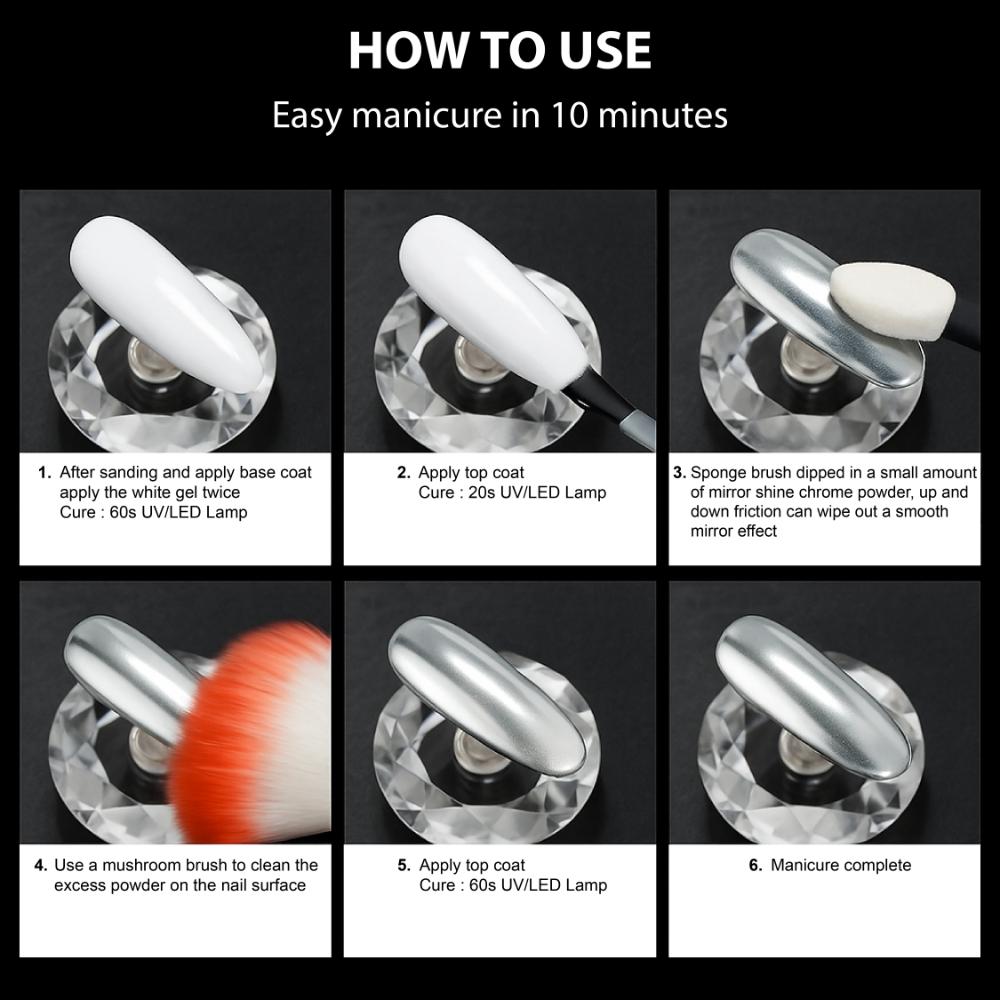 HOW TO USE

Easy manicure in 10 minutes

1. After sanding and apply base coat apply the white gel twice
Cure : 60s UV/LED Lamp

2. Apply top coat
Cure : 20s UV/LED Lamp

3. Sponge brush dipped in a small amount of mirror shine chrome powder, up and down friction can wipe out a smooth mirror effect

4. Use a mushroom brush to clean the excess powder on the nail surface

5. Apply top coat
Cure : 60s UV/LED Lamp

6. Manicure complete