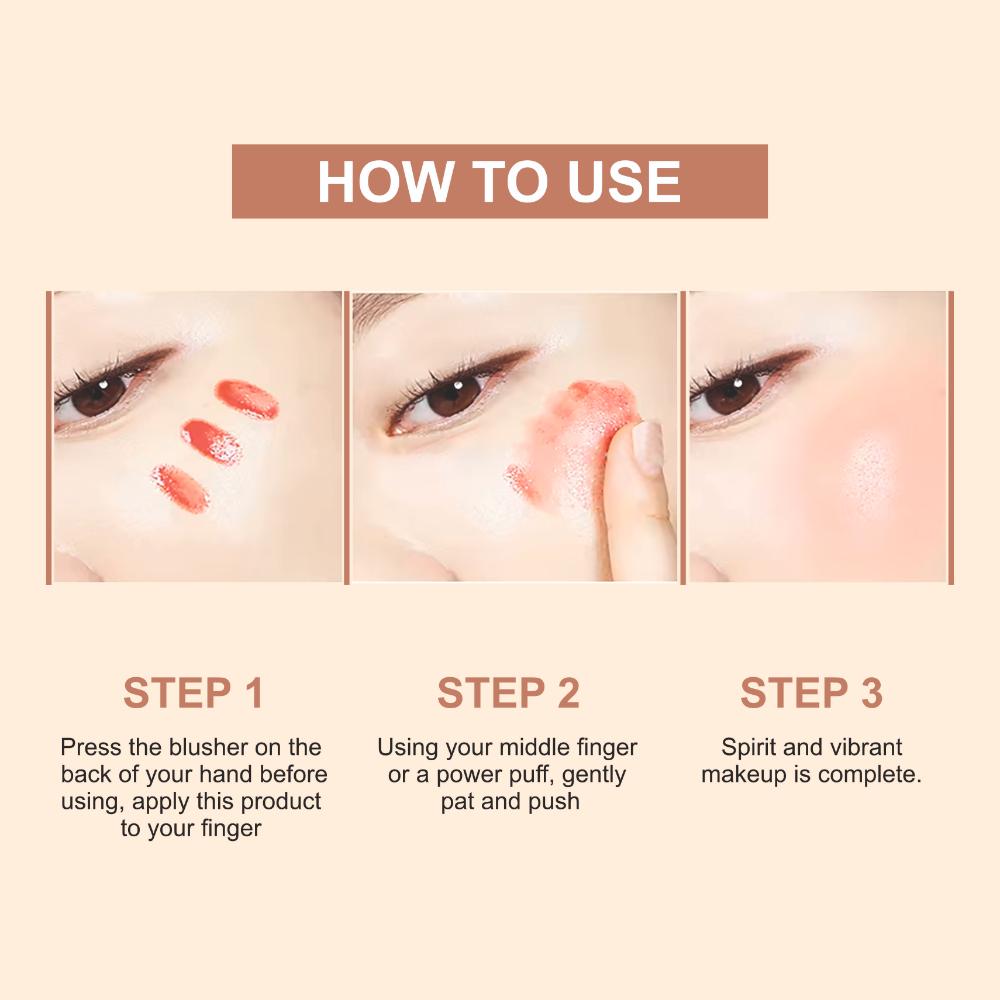 HOW TO USE

STEP 1

Press the blusher on the back of your hand before using, apply this product to your finger

STEP 2

Using your middle finger or a power puff, gently pat and push

STEP 3

Spirit and vibrant makeup is complete.