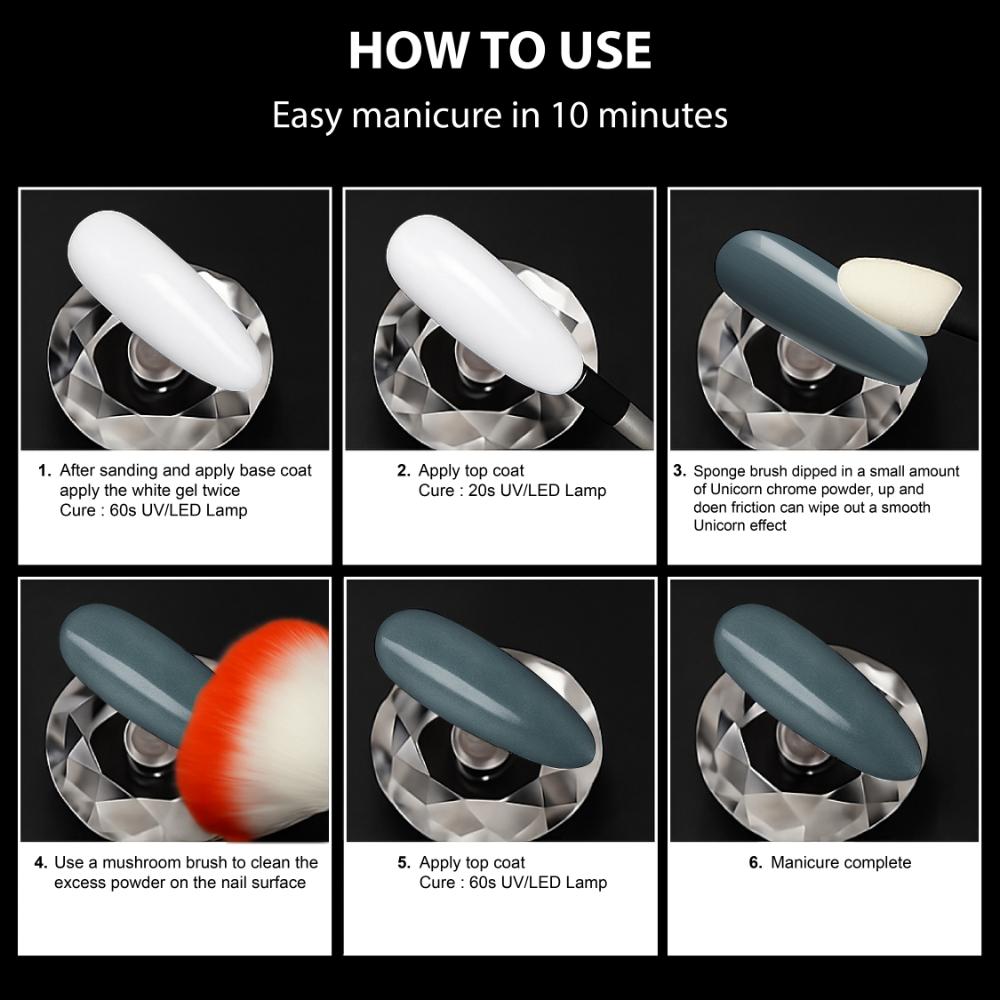 HOW TO USE

Easy manicure in 10 minutes

1. After sanding and apply base coat apply the white gel twice
Cure : 60s UV/LED Lamp

2. Apply top coat
Cure : 20s UV/LED Lamp

3. Sponge brush dipped in a small amount of Unicorn chrome powder, up and doen friction can wipe out a smooth Unicorn effect

4. Use a mushroom brush to clean the excess powder on the nail surface

5. Apply top coat
Cure : 60s UV/LED Lamp

6. Manicure complete