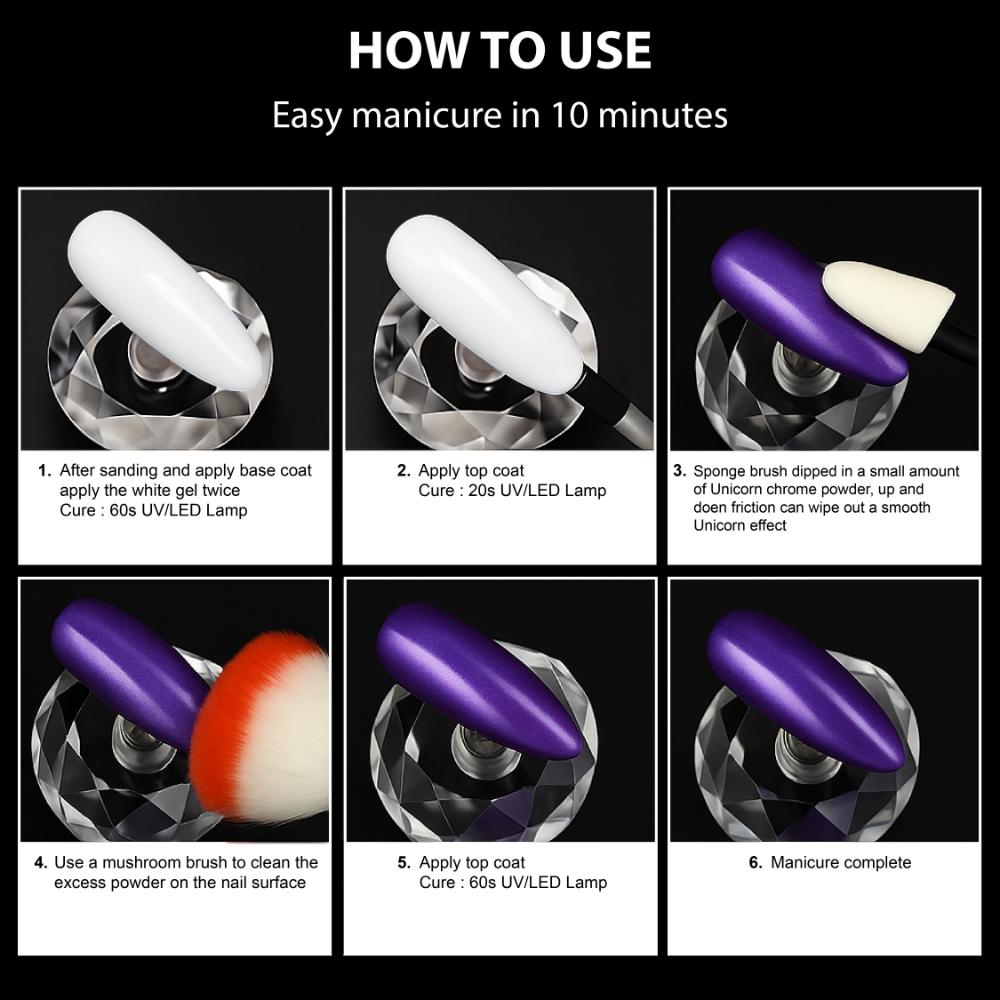 HOW TO USE

Easy manicure in 10 minutes

1. After sanding and apply base coat apply the white gel twice
Cure : 60s UV/LED Lamp

2. Apply top coat
Cure : 20s UV/LED Lamp

3. Sponge brush dipped in a small amount of Unicorn chrome powder, up and doen friction can wipe out a smooth Unicorn effect

4. Use a mushroom brush to clean the excess powder on the nail surface

5. Apply top coat
Cure : 60s UV/LED Lamp

6. Manicure complete