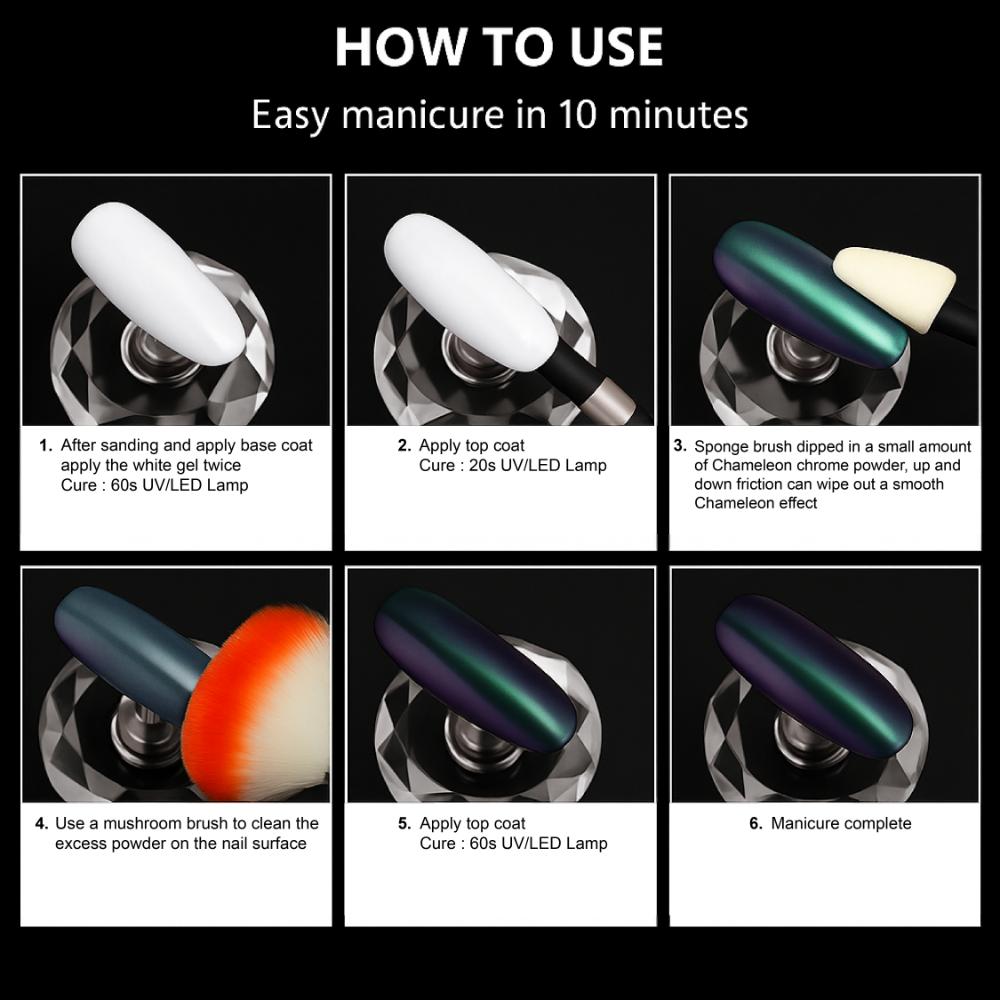 HOW TO USE

Easy manicure in 10 minutes

1. After sanding and apply base coat apply the white gel twice
Cure : 60s UV/LED Lamp

2. Apply top coat
Cure : 20s UV/LED Lamp

3. Sponge brush dipped in a small amount of Chameleon chrome powder, up and down friction can wipe out a smooth Chameleon effect

4. Use a mushroom brush to clean the excess powder on the nail surface

5. Apply top coat
Cure : 60s UV/LED Lamp

6. Manicure complete