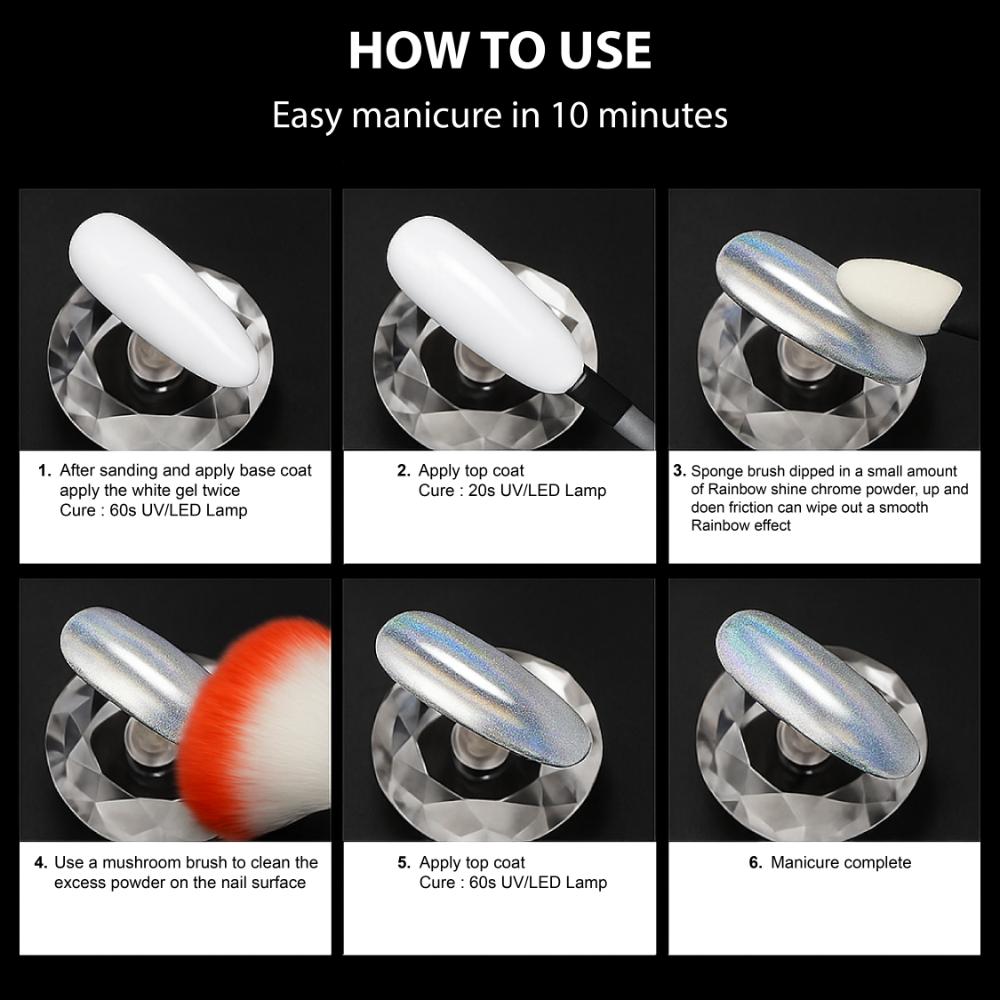 HOW TO USE

Easy manicure in 10 minutes

1. After sanding and apply base coat apply the white gel twice
Cure : 60s UV/LED Lamp

2. Apply top coat
Cure : 20s UV/LED Lamp

3. Sponge brush dipped in a small amount of Rainbow shine chrome powder, up and doen friction can wipe out a smooth Rainbow effect

4. Use a mushroom brush to clean the excess powder on the nail surface

5. Apply top coat
Cure : 60s UV/LED Lamp

6. Manicure complete