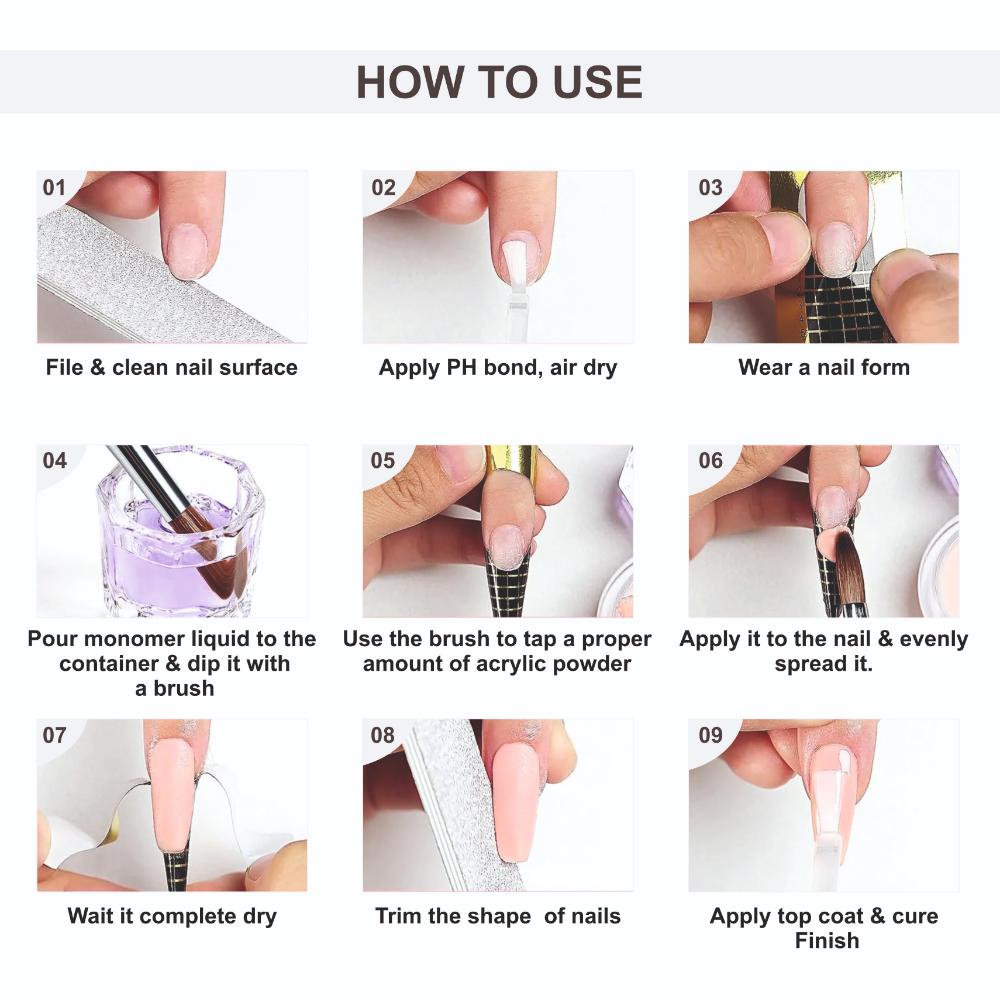 HOW TO USE

01
File & clean nail surface

02
Apply PH bond, air dry

03
Wear a nail form

04
Pour monomer liquid to the container & dip it with a brush

05
Use the brush to tap a proper amount of acrylic powder

06
Apply it to the nail & evenly spread it.

07
Wait it complete dry

08
Trim the shape of nails

09
Apply top coat & cure Finish