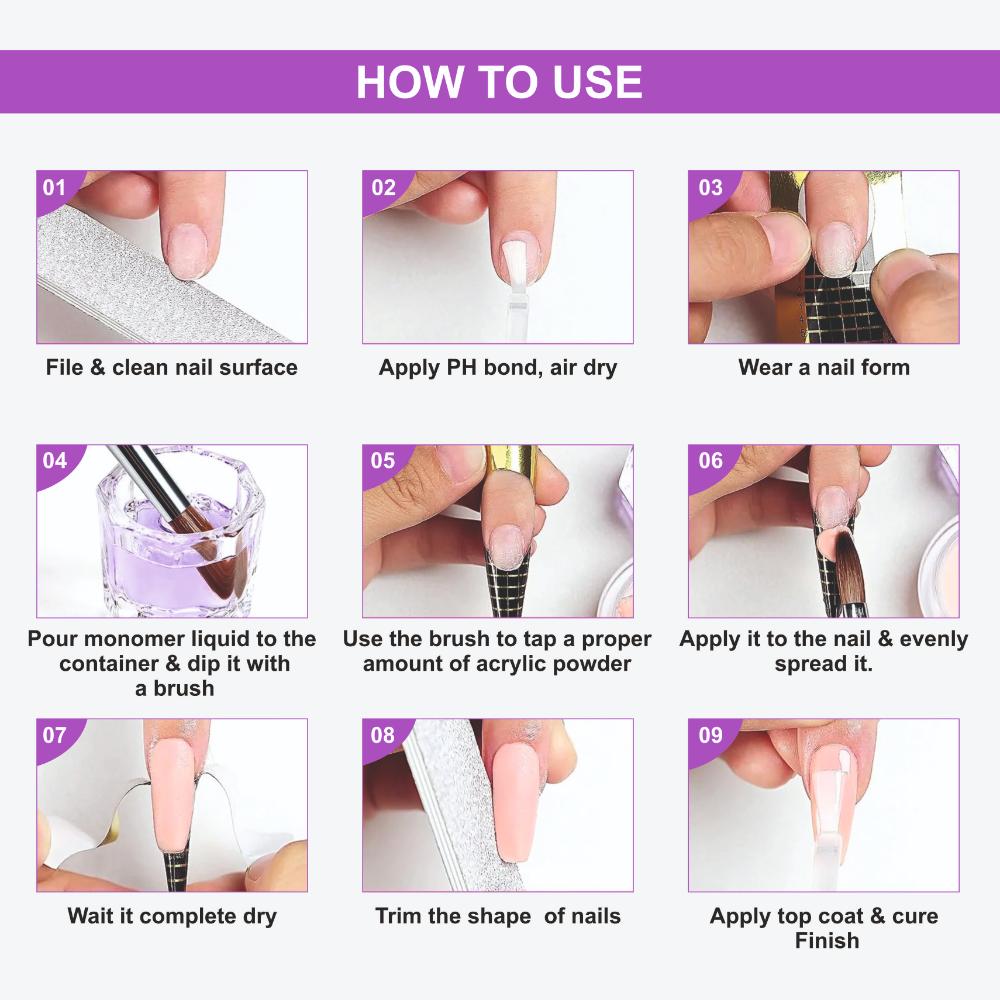 HOW TO USE

01
File & clean nail surface

02
Apply PH bond, air dry

03
Wear a nail form

04
Pour monomer liquid to the container & dip it with a brush

05
Use the brush to tap a proper amount of acrylic powder

06
Apply it to the nail & evenly spread it.

07
Wait it complete dry

08
Trim the shape of nails

09
Apply top coat & cure Finish