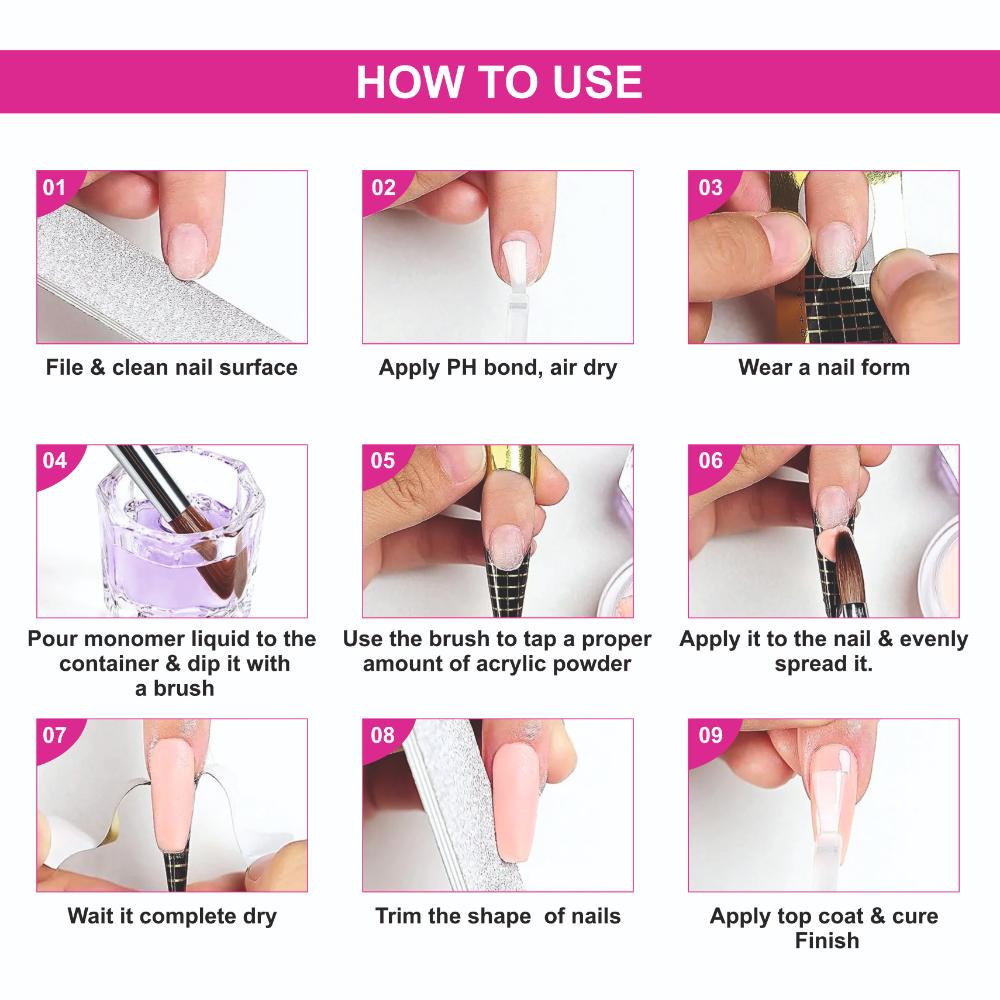 HOW TO USE

01

File & clean nail surface

02

Apply PH bond, air dry

03

Wear a nail form

04

Pour monomer liquid to the container & dip it with a brush

05

Use the brush to tap a proper amount of acrylic powder

06

Apply it to the nail & evenly spread it.

07

Wait it complete dry

08

Trim the shape of nails

09

Apply top coat & cure Finish