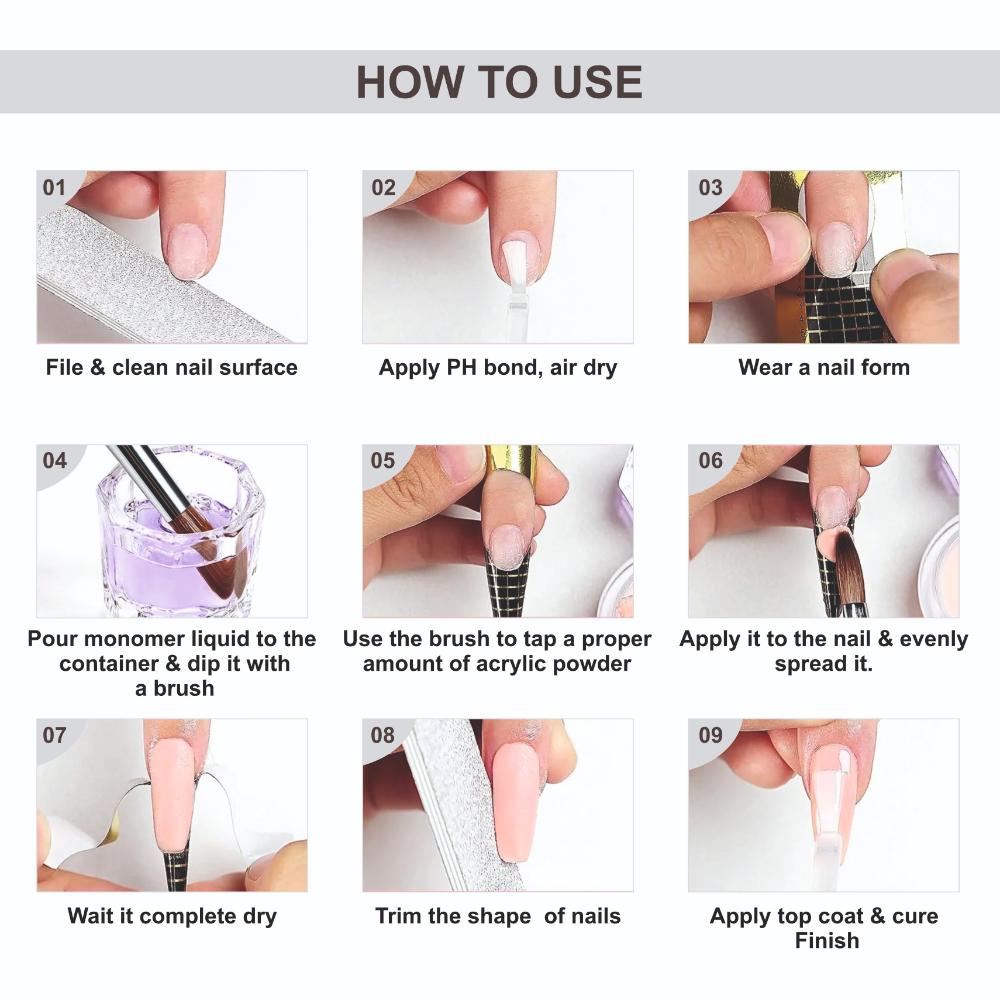 HOW TO USE

01
File & clean nail surface

02
Apply PH bond, air dry

03
Wear a nail form

04
Pour monomer liquid to the container & dip it with a brush

05
Use the brush to tap a proper amount of acrylic powder

06
Apply it to the nail & evenly spread it.

07
Wait it complete dry

08
Trim the shape of nails

09
Apply top coat & cure Finish