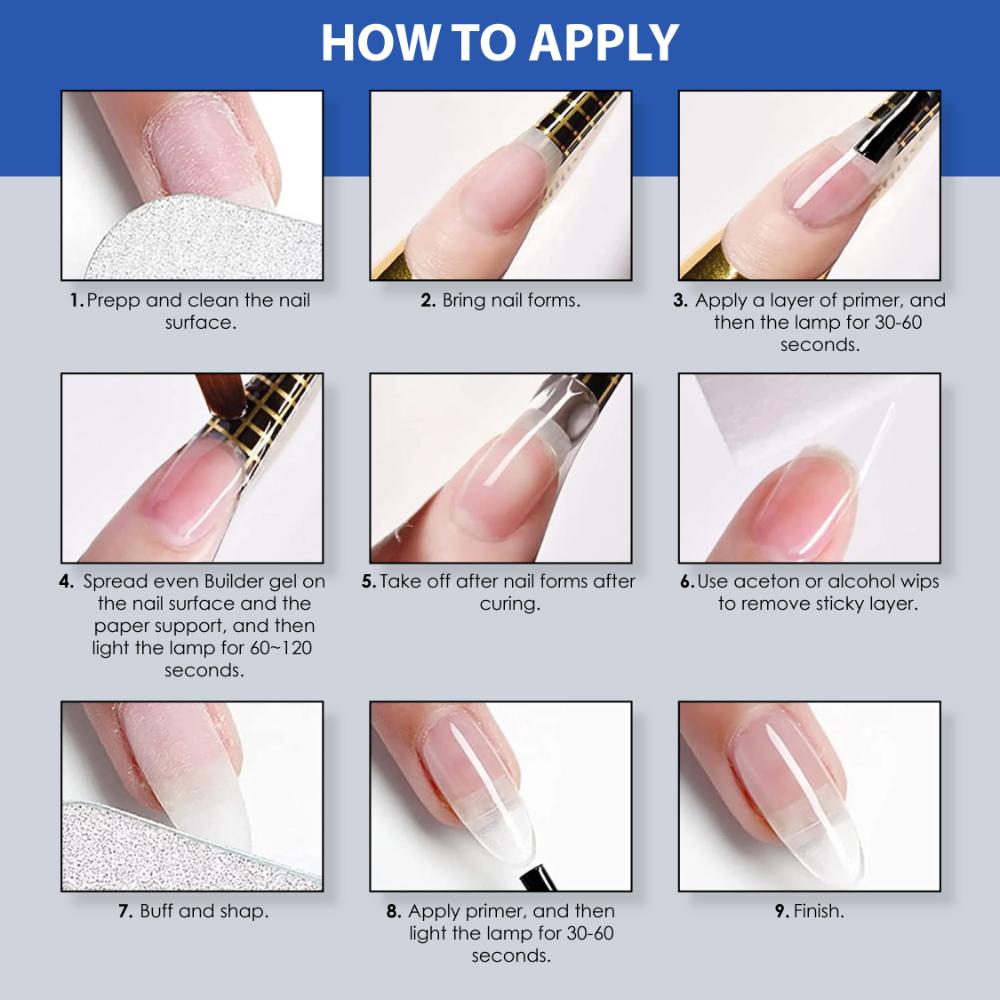 HOW TO APPLY

1. Prepp and clean the nail surface.

2. Bring nail forms.

3. Apply a layer of primer, and then the lamp for 30-60 seconds.

4. Spread even Builder gel on the nail surface and the paper support, and then light the lamp for 60~120 seconds.

5. Take off after nail forms after curing.

6. Use aceton or alcohol wips to remove sticky layer.

7. Buff and shap.

8. Apply primer, and then light the lamp for 30-60 seconds.

9. Finish.