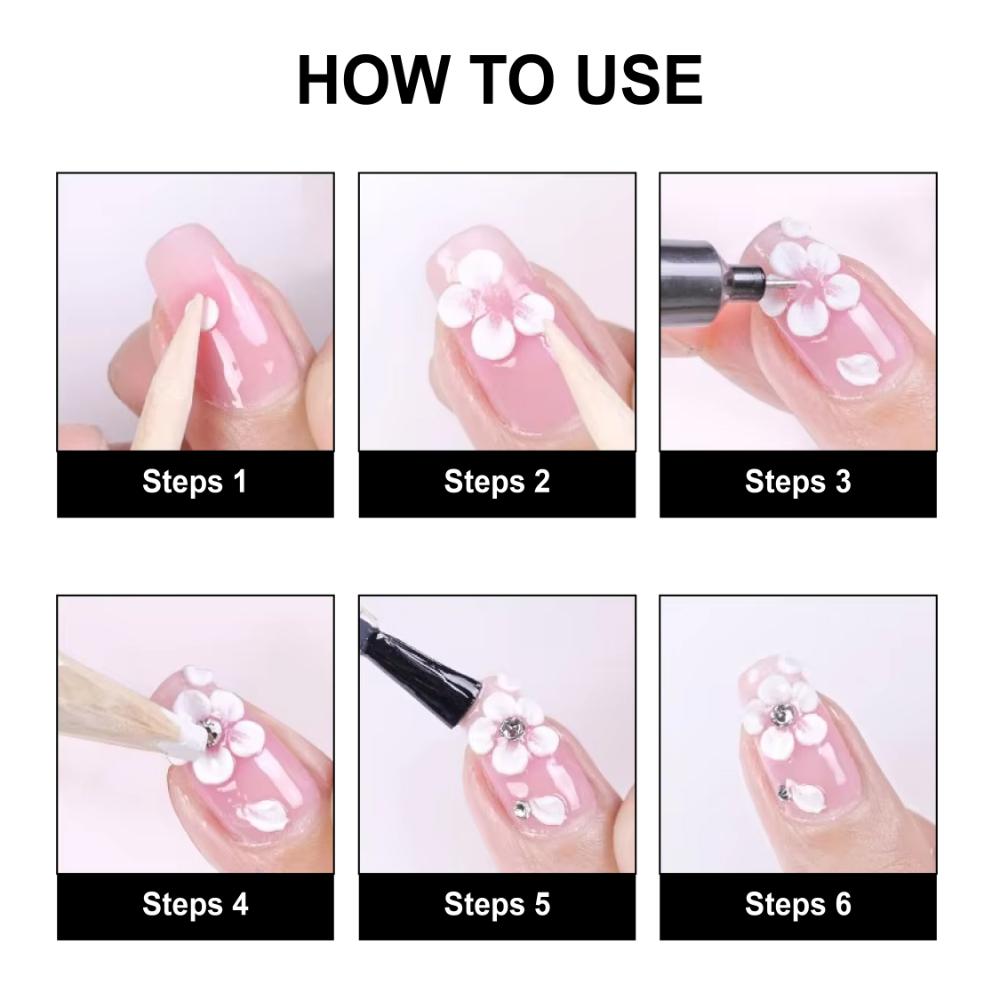 HOW TO USE

Steps 1

Steps 2

Steps 3

Steps 4

Steps 5

Steps 6