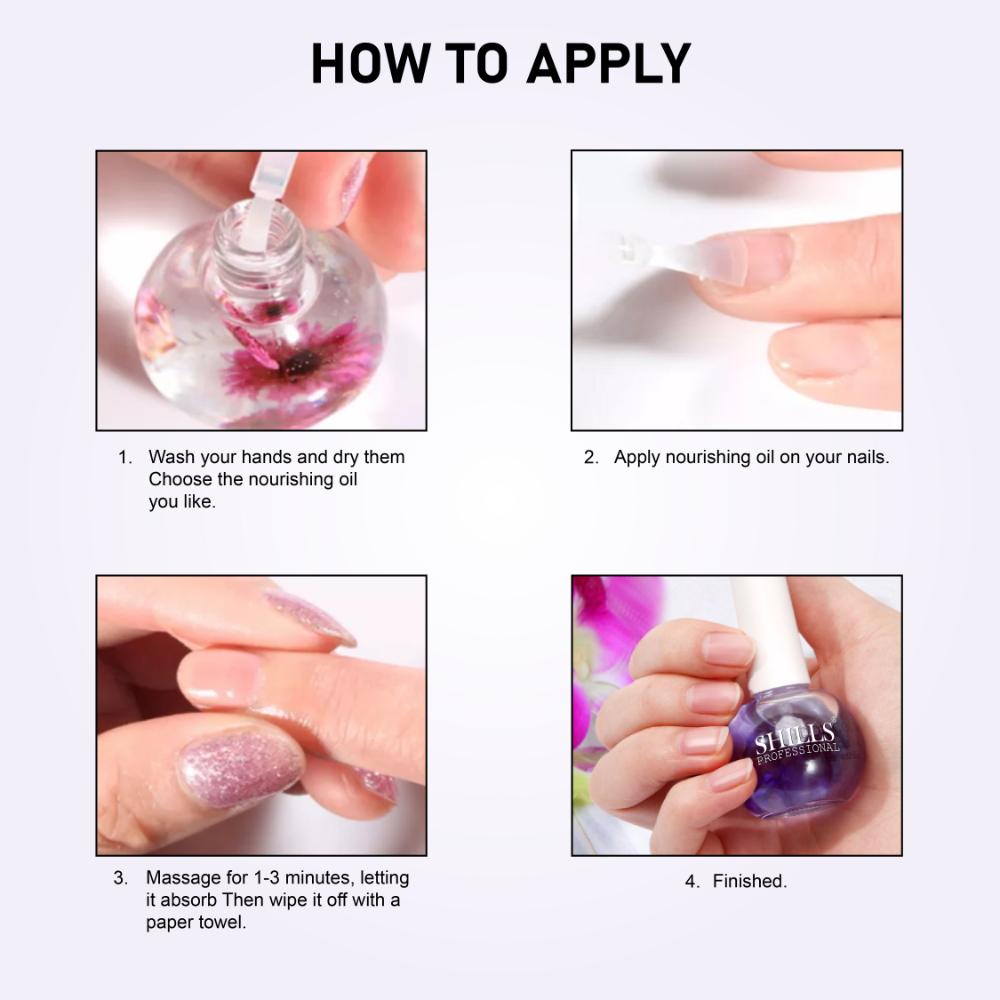 HOW TO APPLY

1. Wash your hands and dry them Choose the nourishing oil you like.

2. Apply nourishing oil on your nails.

3. Massage for 1-3 minutes, letting it absorb Then wipe it off with a paper towel.

SHILLS PROFESSIONAL

4. Finished.