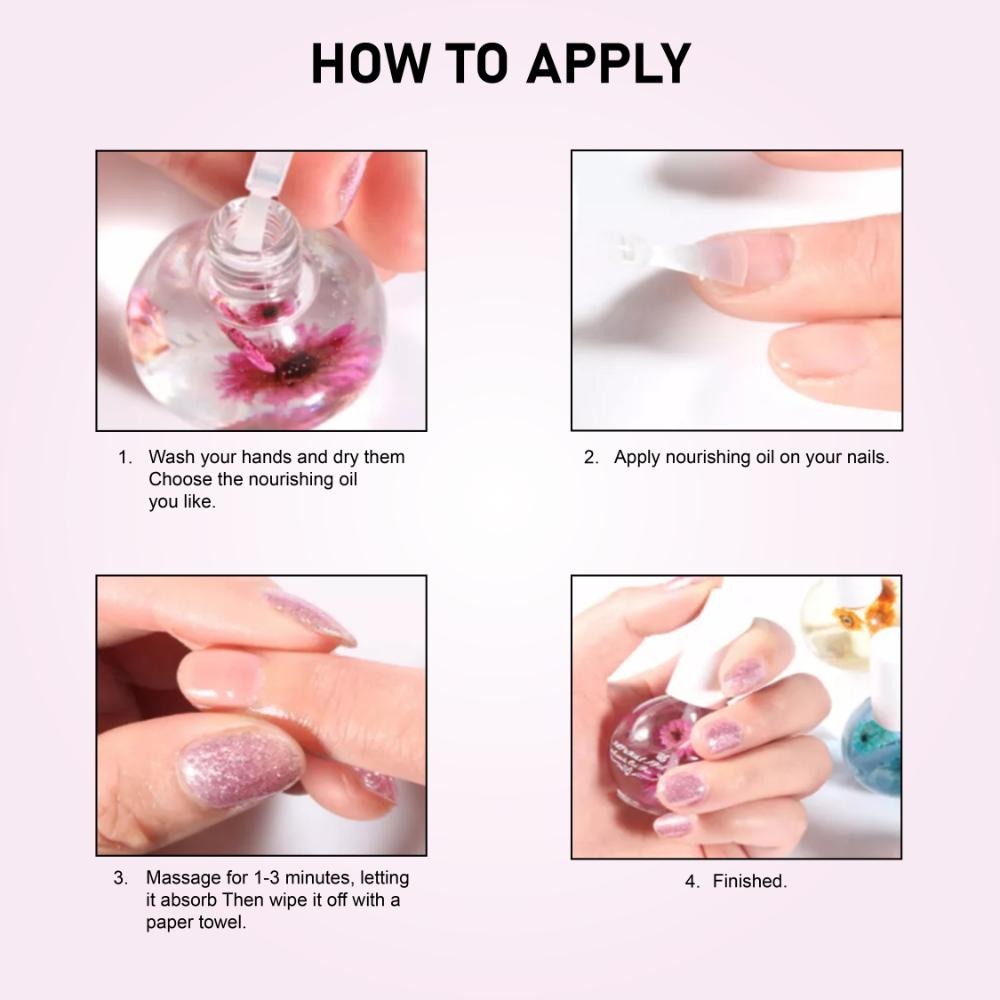 HOW TO APPLY

1. Wash your hands and dry them Choose the nourishing oil you like.

2. Apply nourishing oil on your nails.

3. Massage for 1-3 minutes, letting it absorb Then wipe it off with a paper towel.

4. Finished.