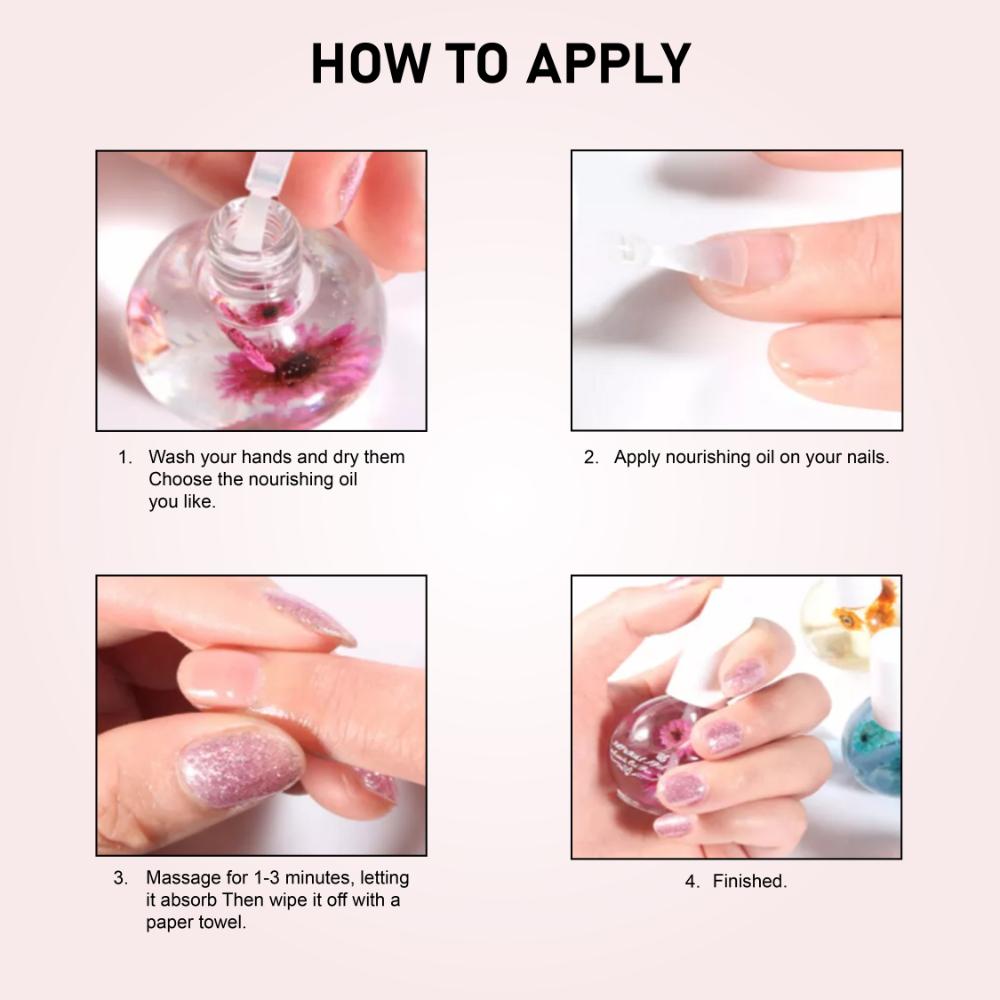 HOW TO APPLY

1. Wash your hands and dry them Choose the nourishing oil you like.

2. Apply nourishing oil on your nails.

3. Massage for 1-3 minutes, letting it absorb Then wipe it off with a paper towel.

4. Finished.