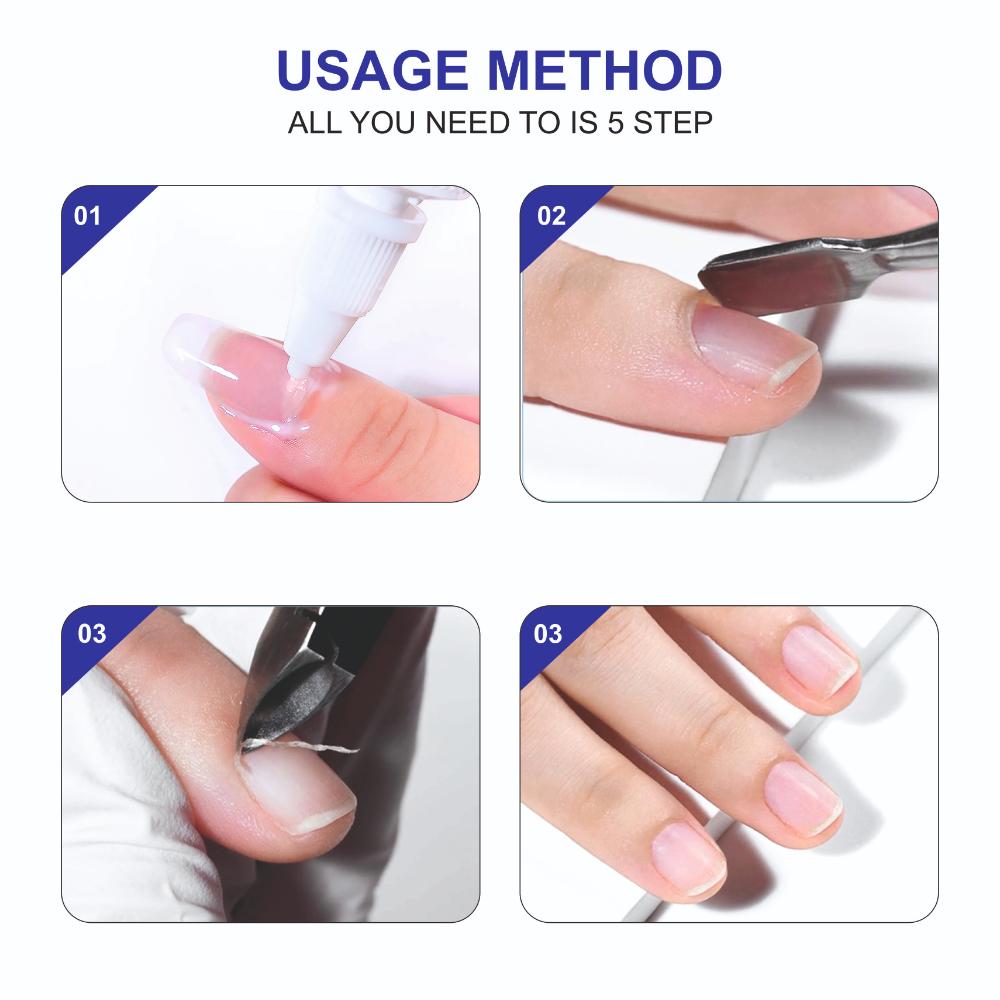 USAGE METHOD
ALL YOU NEED TO IS 5 STEP

01

02

03

03