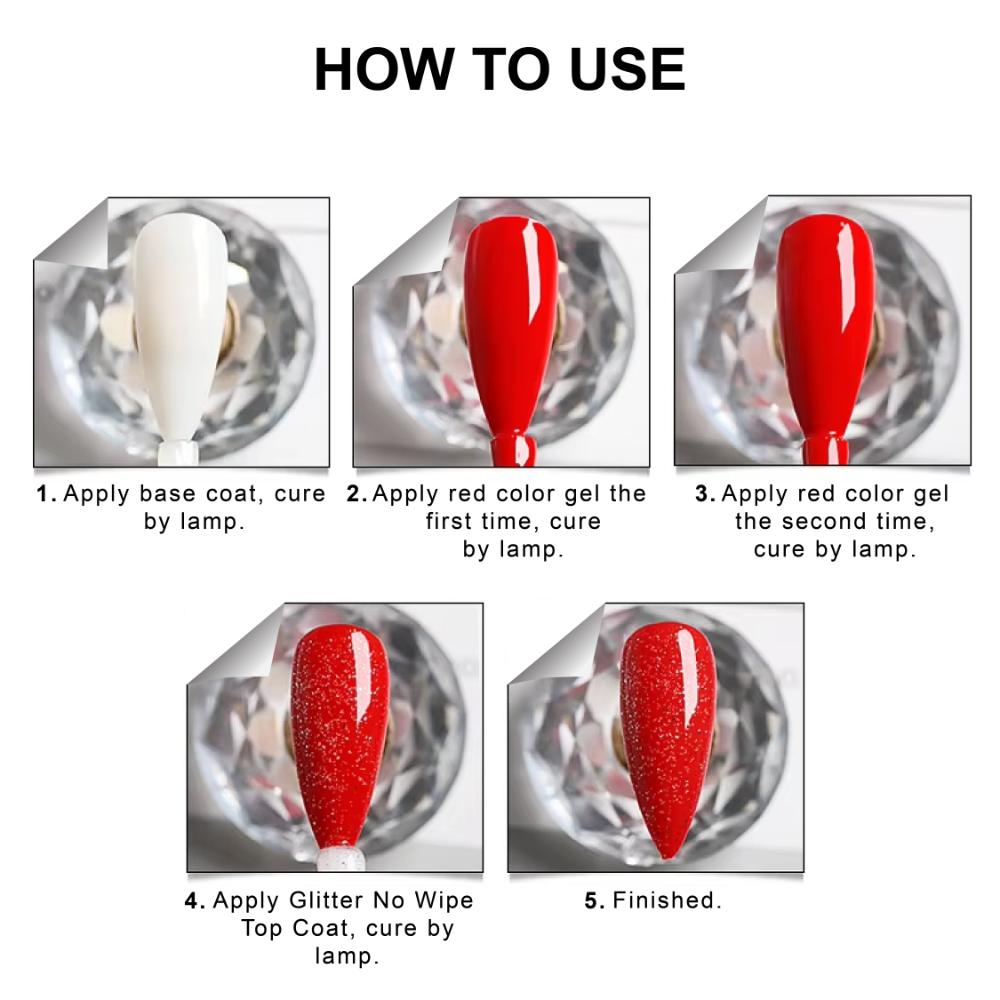 HOW TO USE

1. Apply base coat, cure by lamp.

2. Apply red color gel the first time, cure by lamp.

3. Apply red color gel the second time, cure by lamp.

4. Apply Glitter No Wipe Top Coat, cure by lamp.

5. Finished.