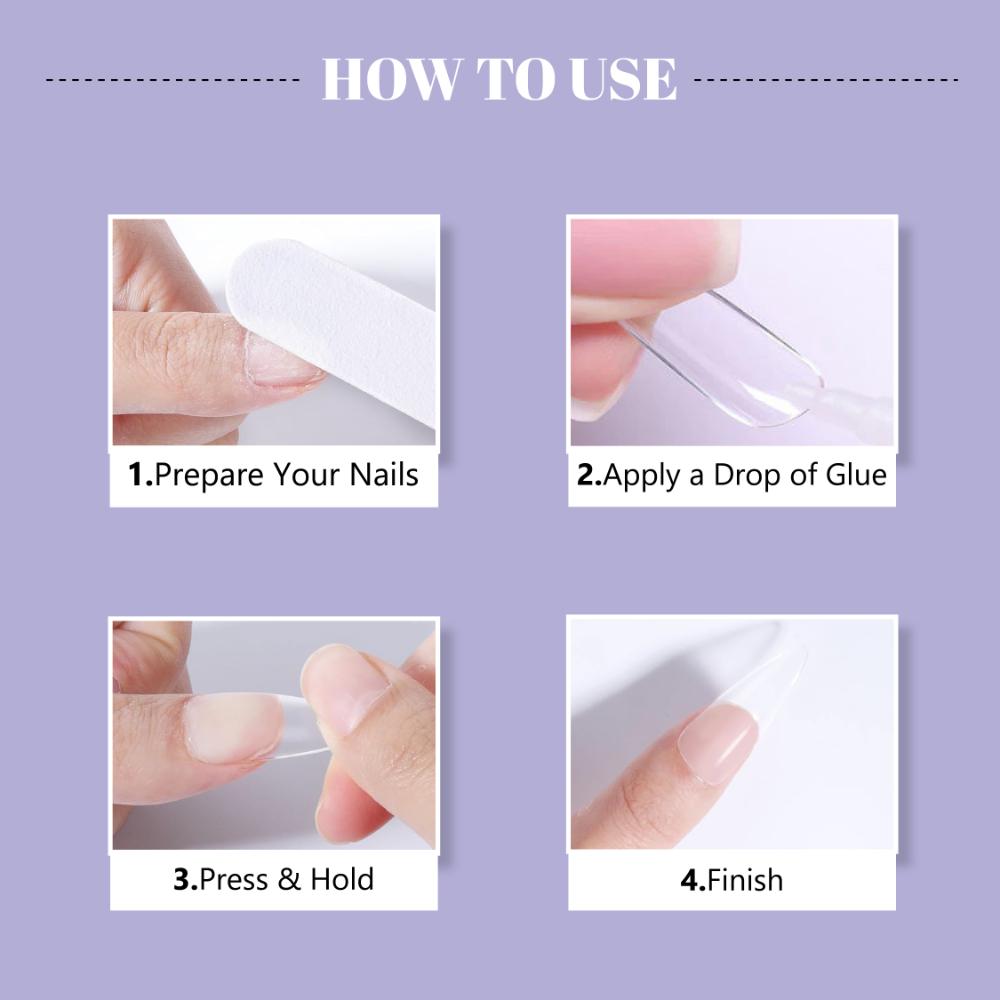 HOW TO USE

1.Prepare Your Nails

2.Apply a Drop of Glue

3.Press & Hold

4.Finish