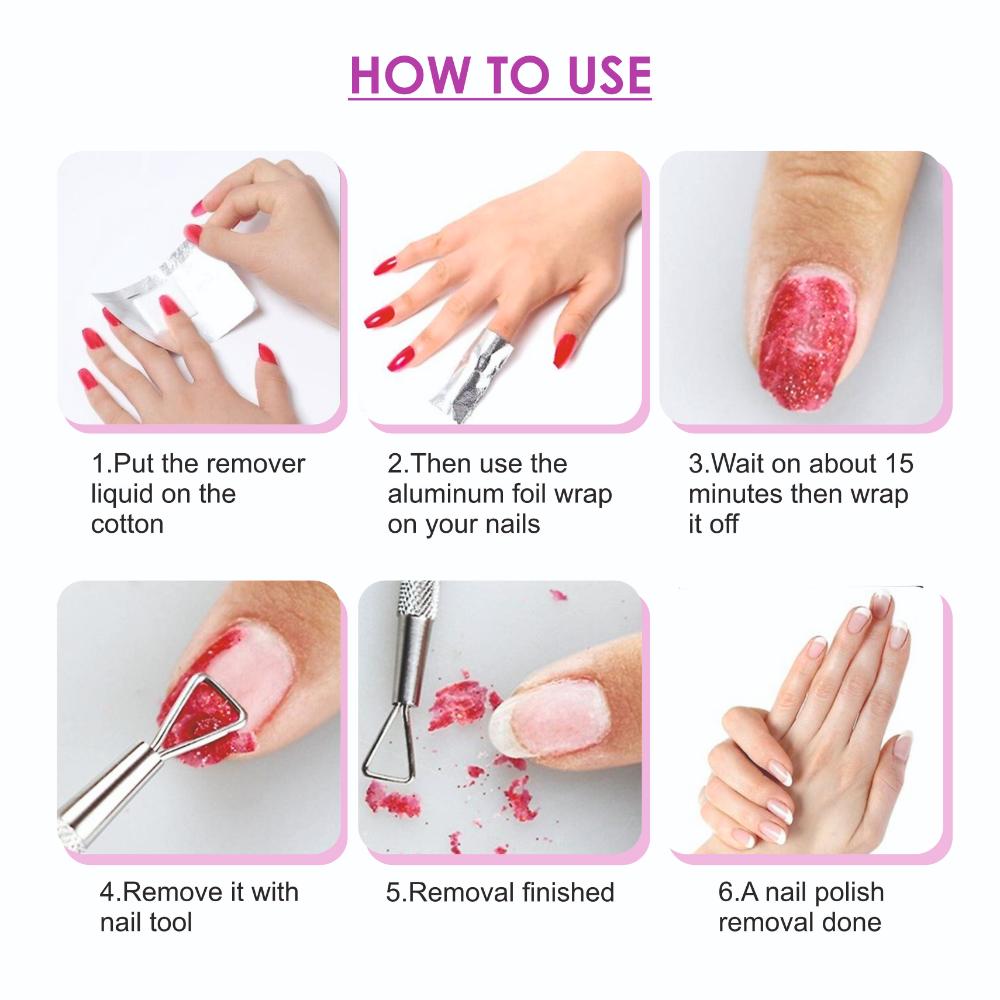 HOW TO USE

1.Put the remover liquid on the cotton

2.Then use the aluminum foil wrap on your nails

3.Wait on about 15 minutes then wrap it off

4.Remove it with nail tool

5.Removal finished

6.A nail polish removal done