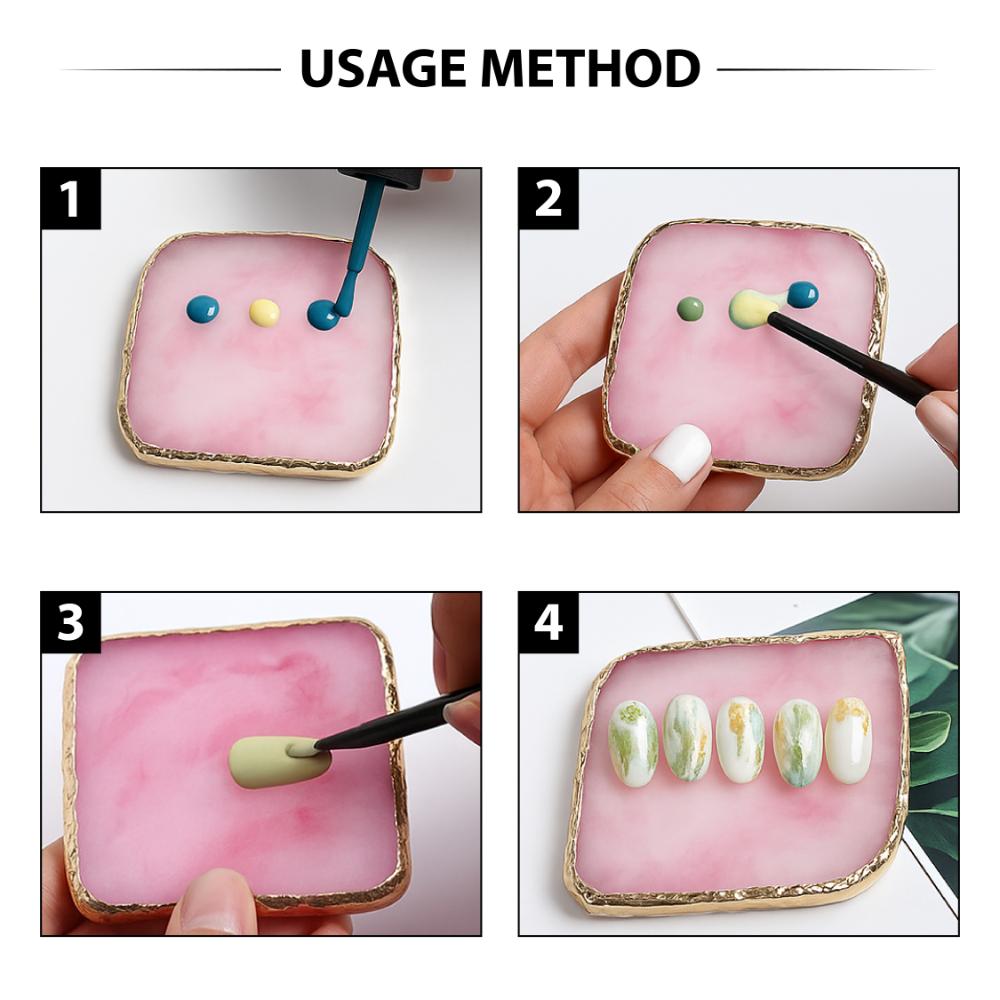 USAGE METHOD

1

2

3

4