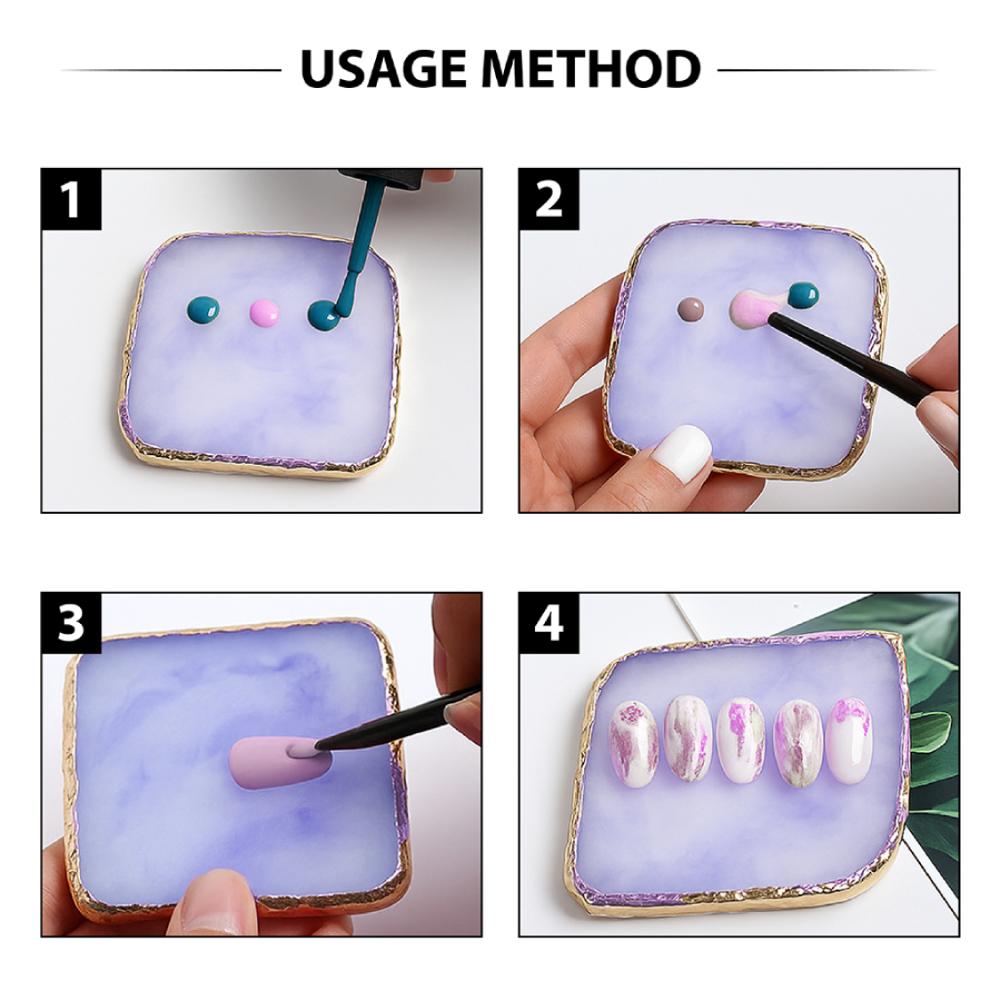 USAGE METHOD

1

2

3

4