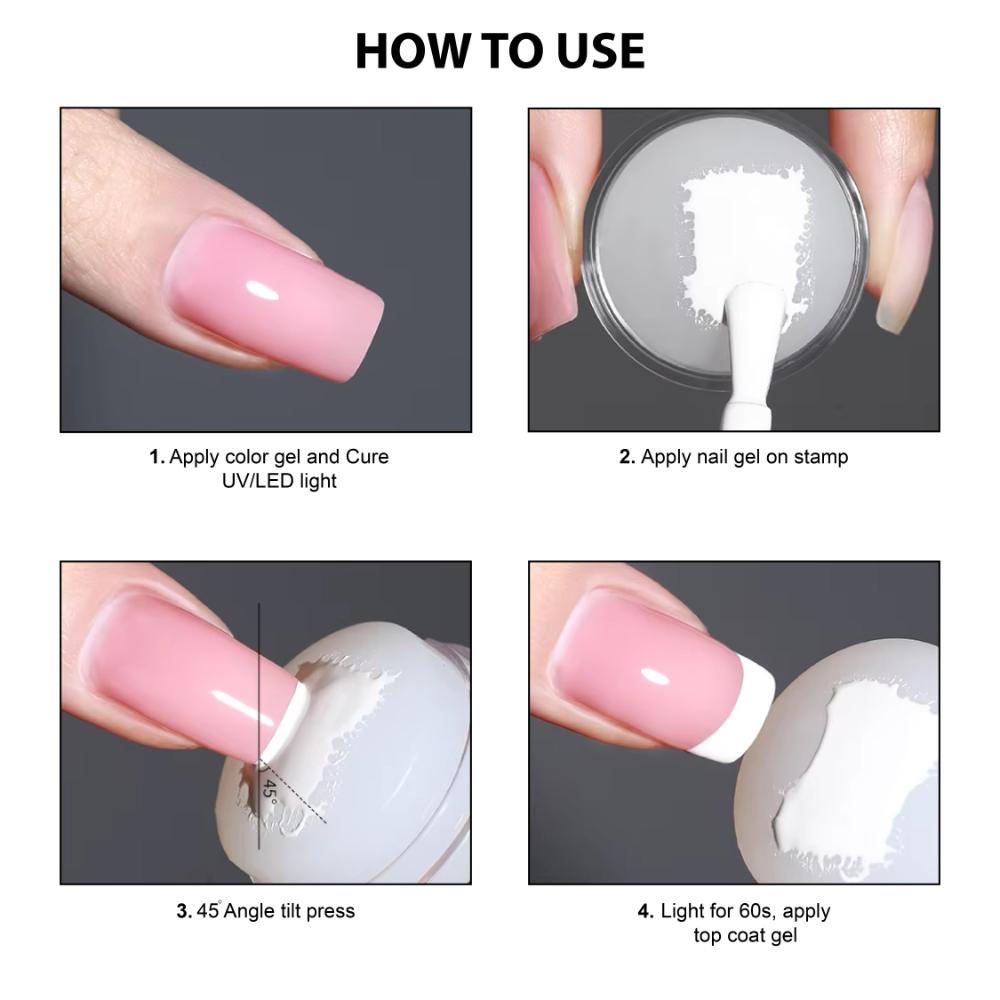 HOW TO USE

1. Apply color gel and Cure UV/LED light

2. Apply nail gel on stamp

45°

3. 45° Angle tilt press

4. Light for 60s, apply top coat gel