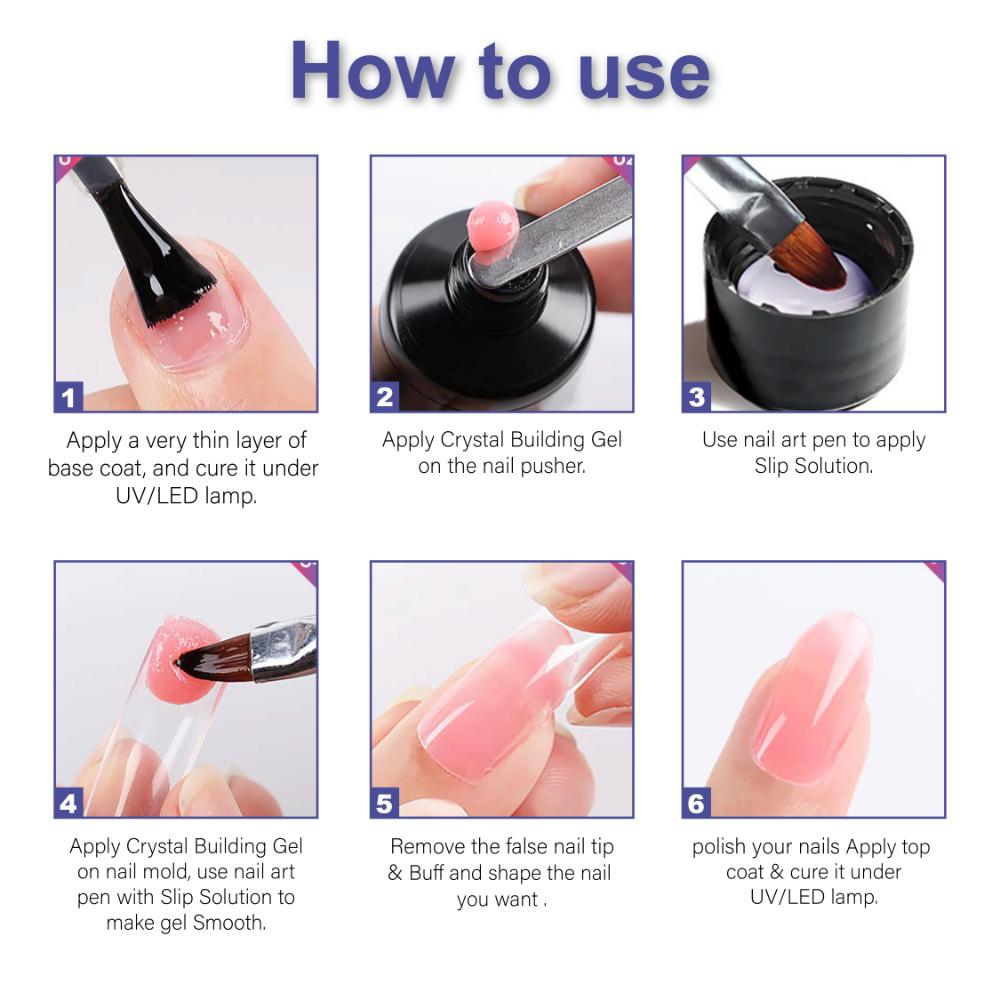 How to use

1
Apply a very thin layer of base coat, and cure it under UV/LED lamp.

2
Apply Crystal Building Gel on the nail pusher.

3
Use nail art pen to apply Slip Solution.

4
Apply Crystal Building Gel on nail mold, use nail art pen with Slip Solution to make gel Smooth.

5
Remove the false nail tip & Buff and shape the nail you want .

6
polish your nails Apply top coat & cure it under UV/LED lamp.