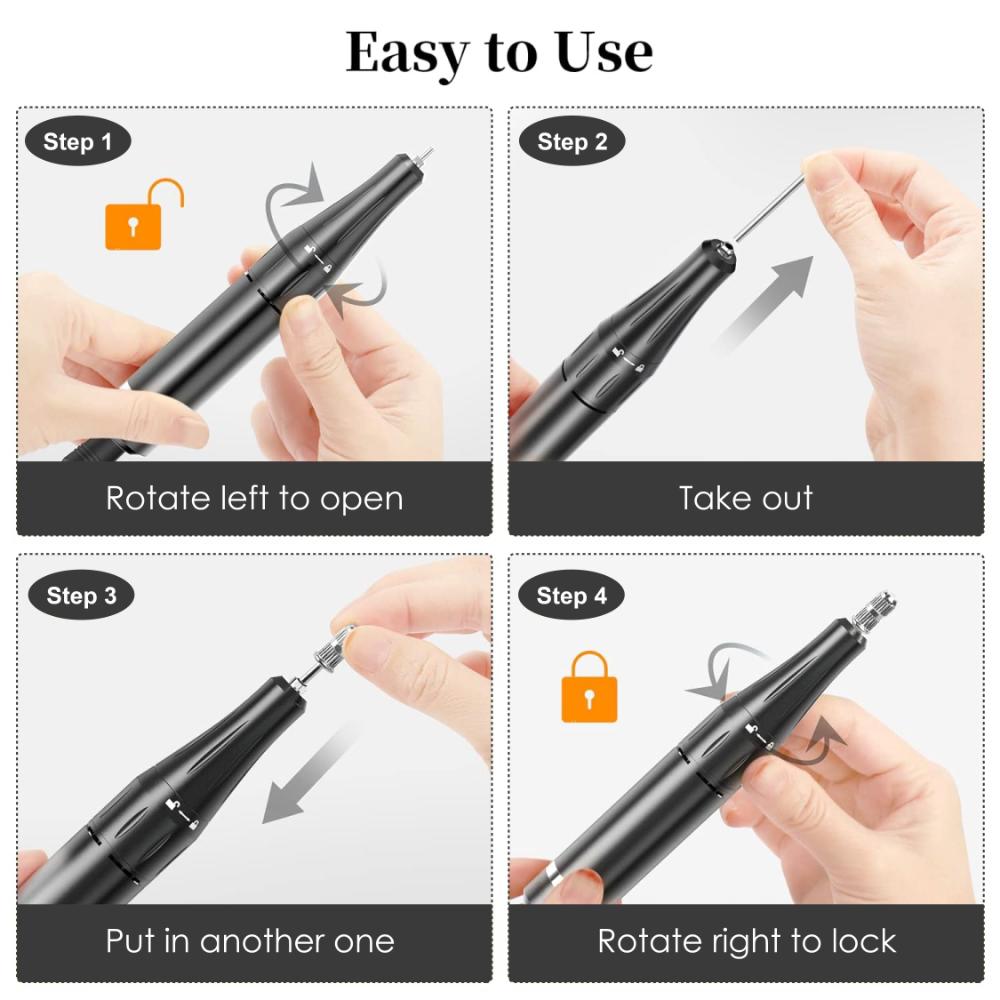 Easy to Use

Step 1

Rotate left to open

Step 2

Take out

Step 3

Put in another one

Step 4

Rotate right to lock