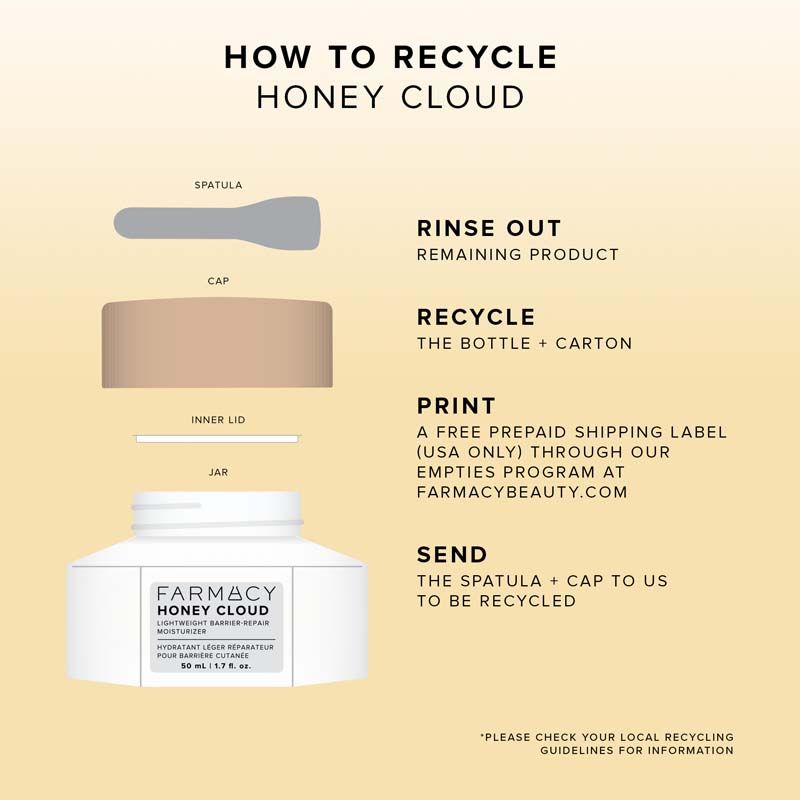 HOW TO RECYCLE
HONEY CLOUD

SPATULA

CAP

INNER LID

JAR

FARMACY
HONEY CLOUD
LIGHTWEIGHT BARRIER-REPAIR MOISTURIZER
HYDRATANT LÉGER RÉPARATEUR POUR BARRIÈRE CUTANÉE
50 mL | 1.7 fl. oz.

RINSE OUT
REMAINING PRODUCT

RECYCLE
THE BOTTLE + CARTON

PRINT
A FREE PREPAID SHIPPING LABEL (USA ONLY) THROUGH OUR EMPTIES PROGRAM AT FARMACYBEAUTY.COM

SEND
THE SPATULA + CAP TO US TO BE RECYCLED

*PLEASE CHECK YOUR LOCAL RECYCLING GUIDELINES FOR INFORMATION