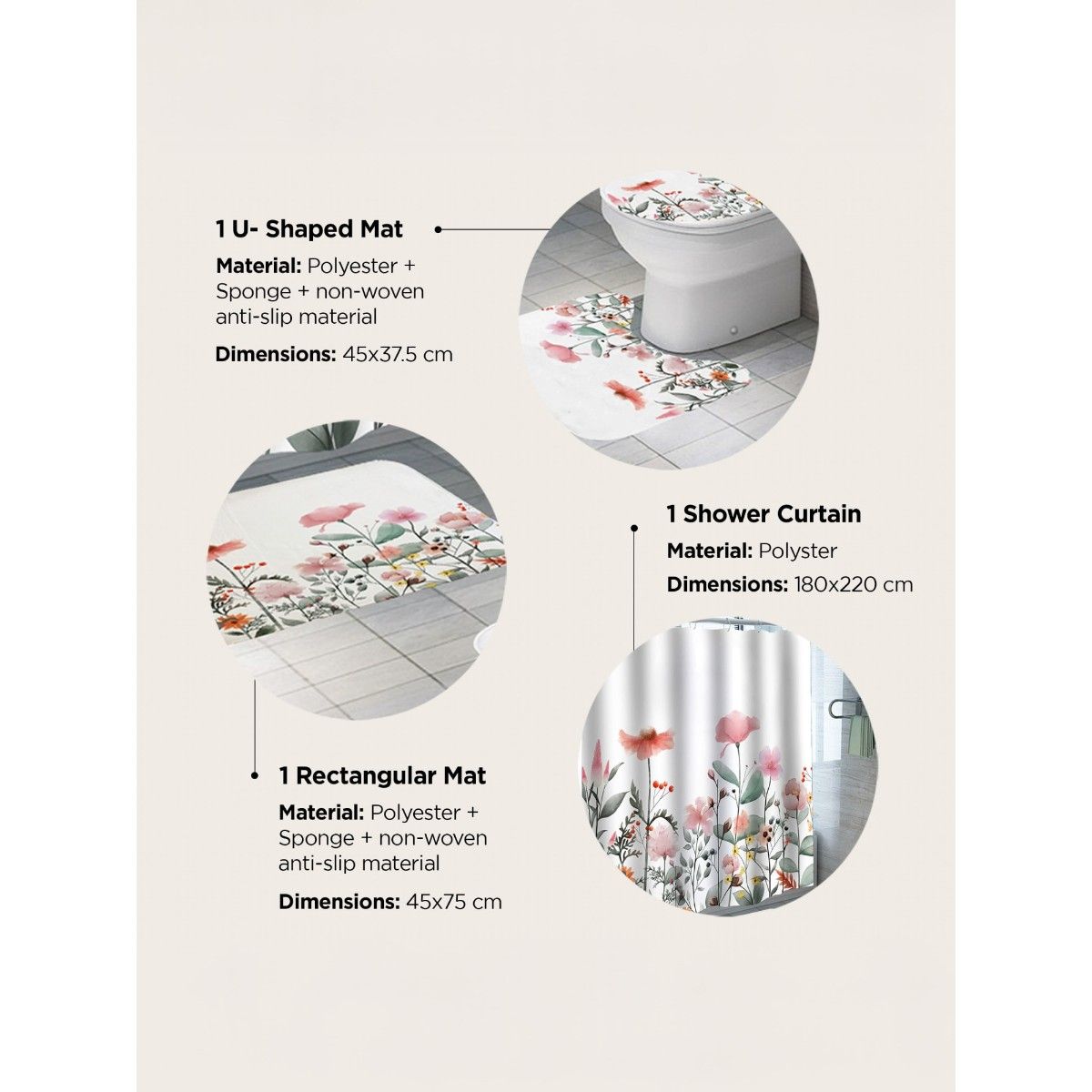 1 U- Shaped Mat

Material: Polyester + Sponge + non-woven anti-slip material

Dimensions: 45x37.5 cm

1 Shower Curtain

Material: Polyster

Dimensions: 180x220 cm

1 Rectangular Mat

Material: Polyester + Sponge + non-woven anti-slip material

Dimensions: 45x75 cm